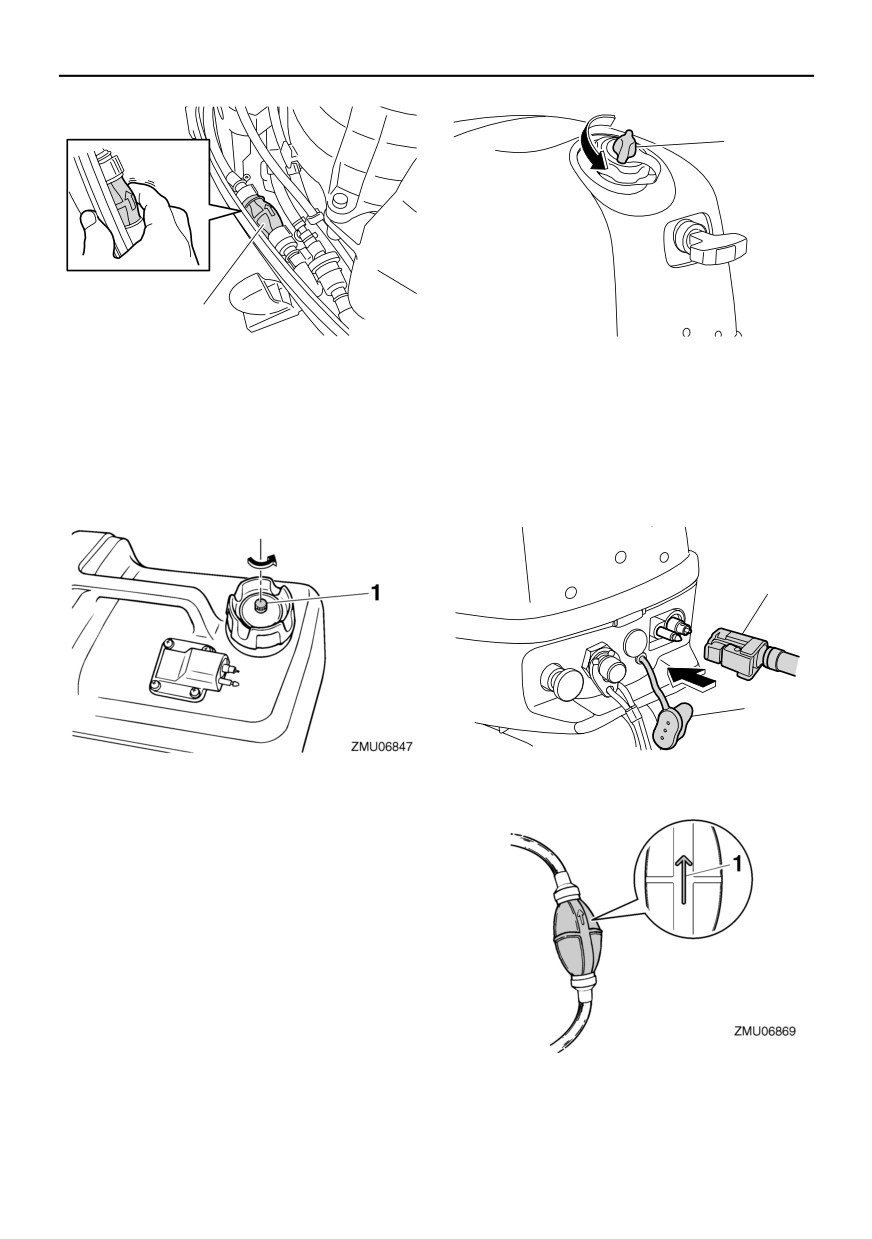 1

ZMU06847

1

ZMU06869