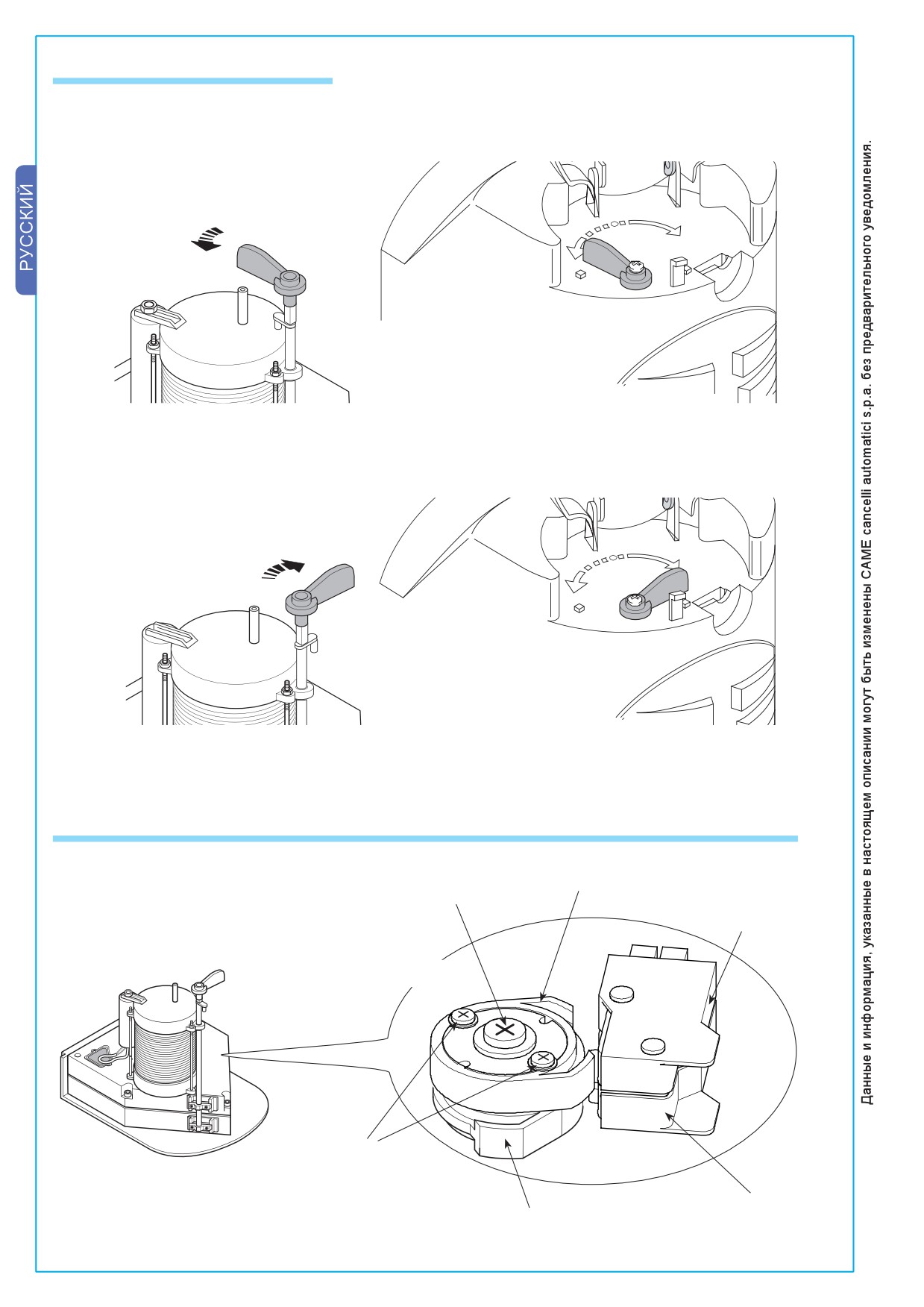 РУССКИЙ

Данные и информация, указанные в настоящем описании могут быть изменены CAME cancelli automatici s.p.a. без предварительного уведомления.