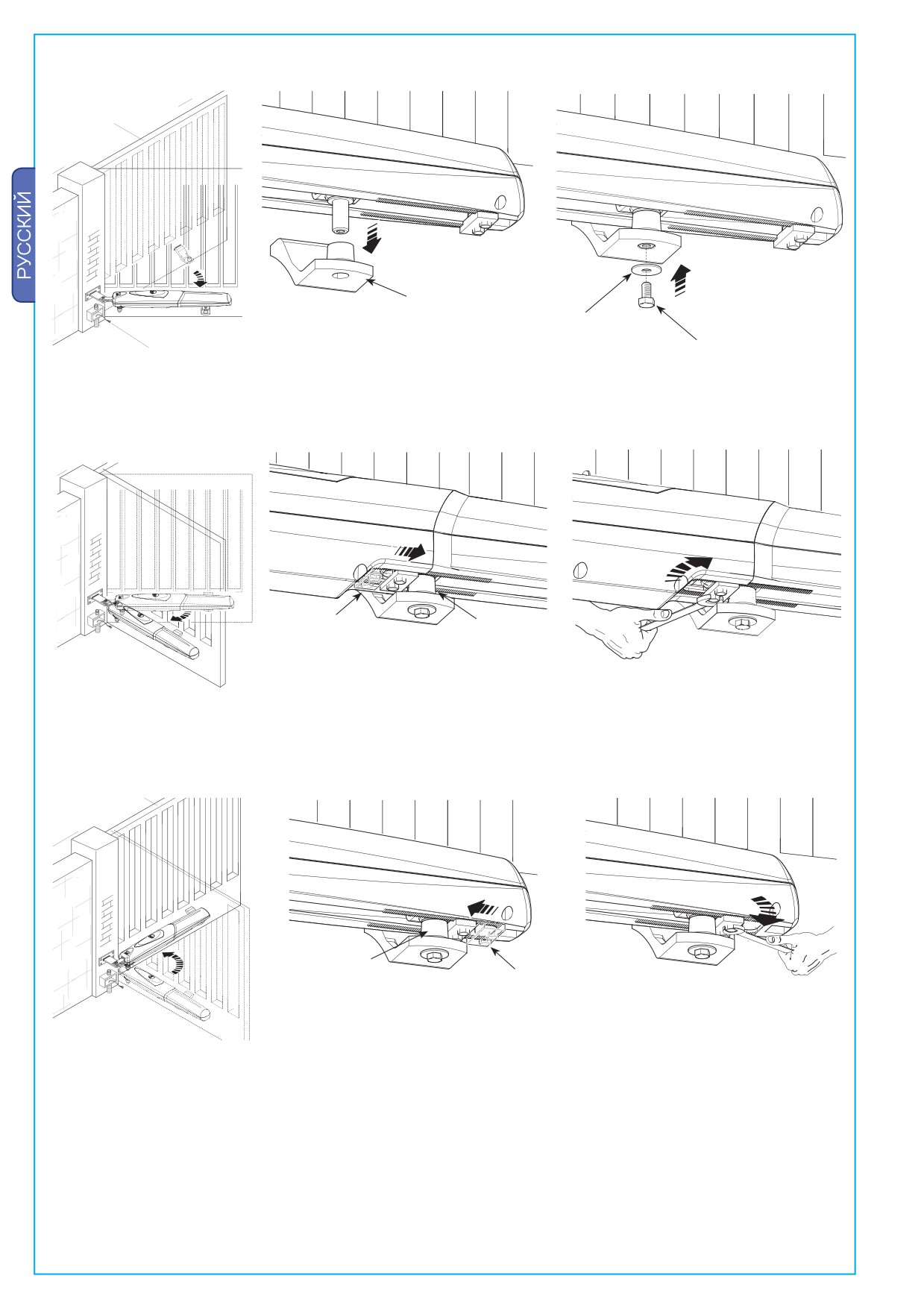 РУССКИЙ