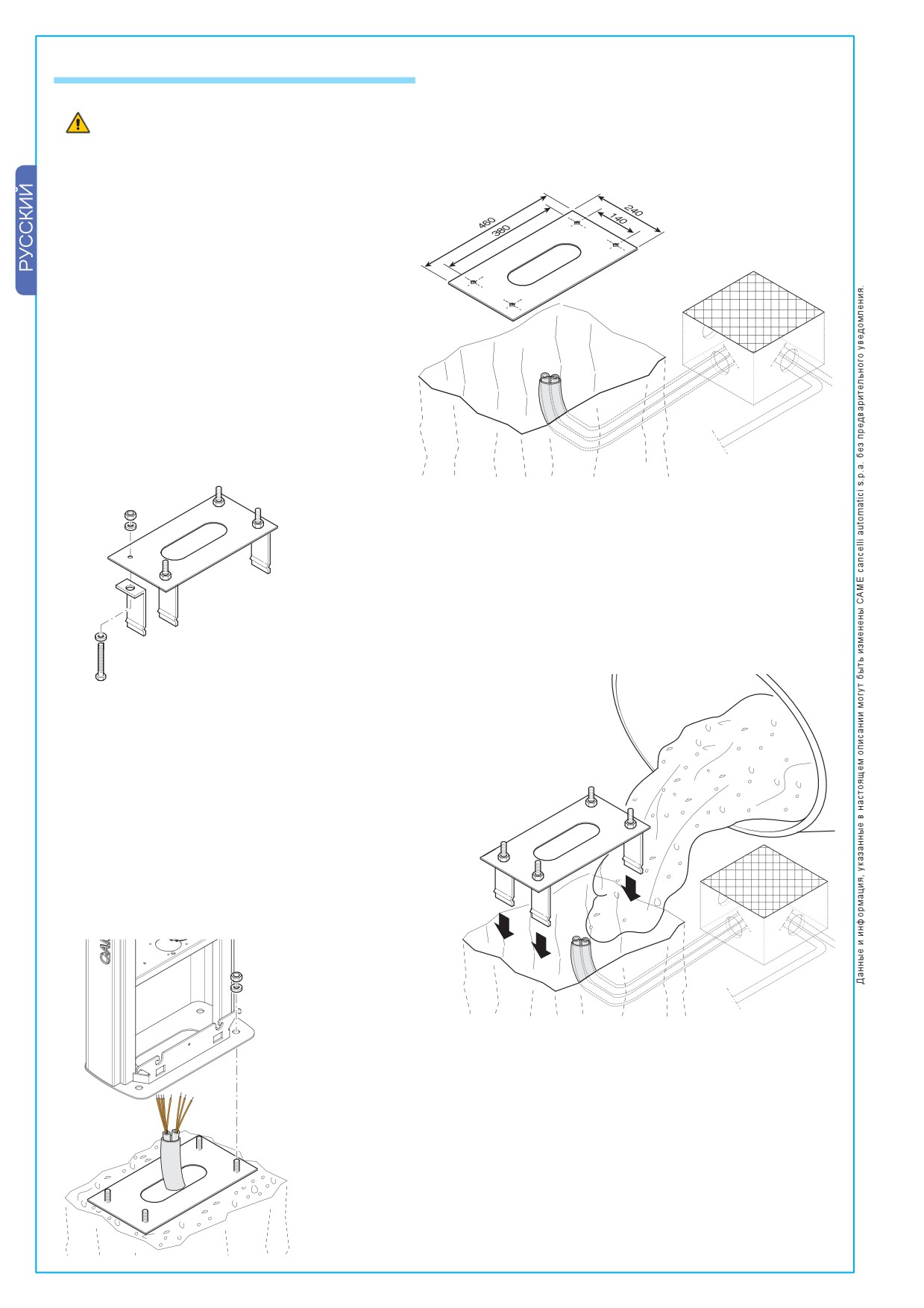 РУССКИЙ

460
380
240
140

Данные и информация, указанные в настоящем описании могут быть изменены CAME cancelli automatici s.p.a. без предварительного уведомления.