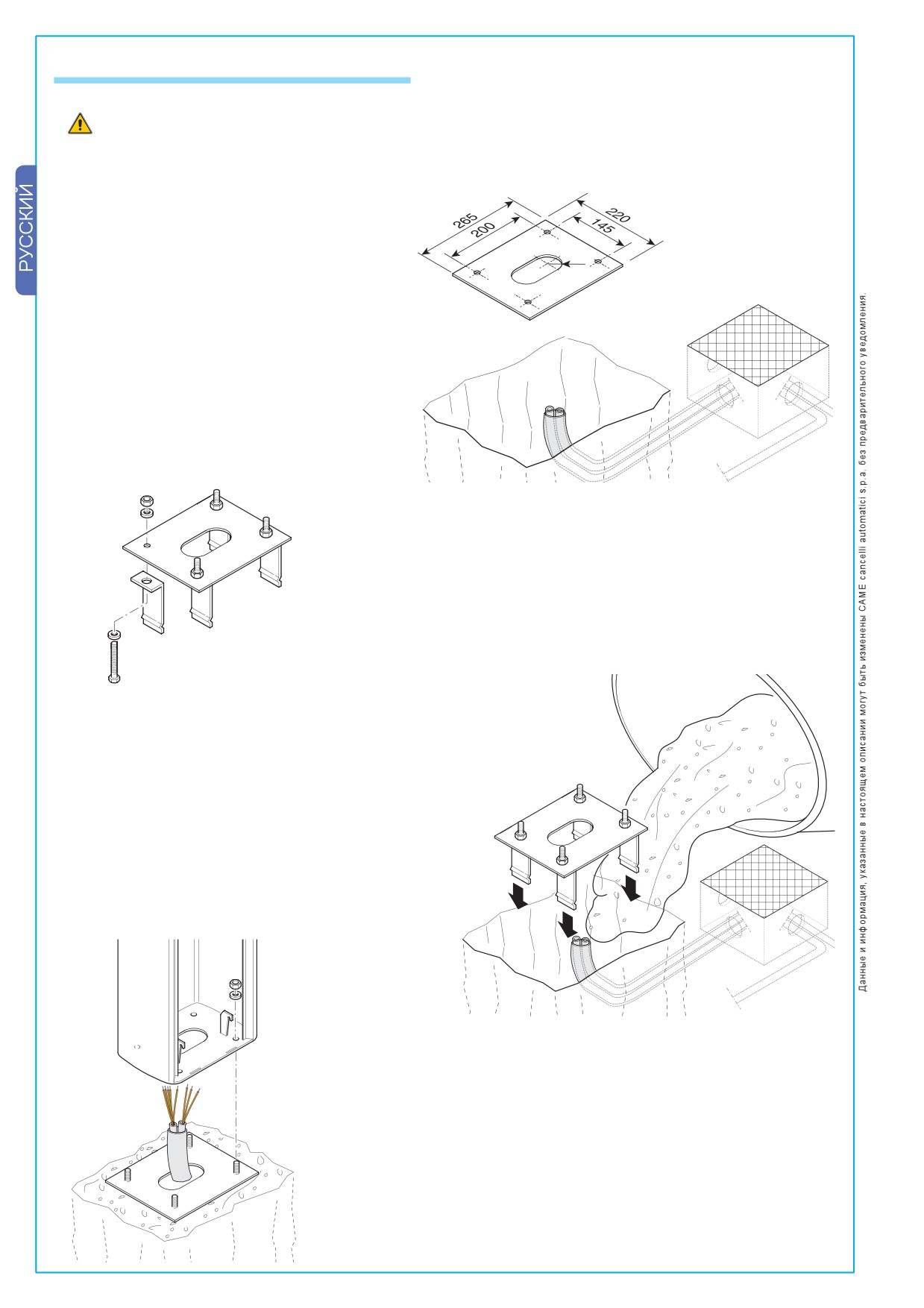 РУССКИЙ

265
200
220
145

Данные и информация, указанные в настоящем описании могут быть изменены CAME cancelli automatici s.p.a. без предварительного уведомления.