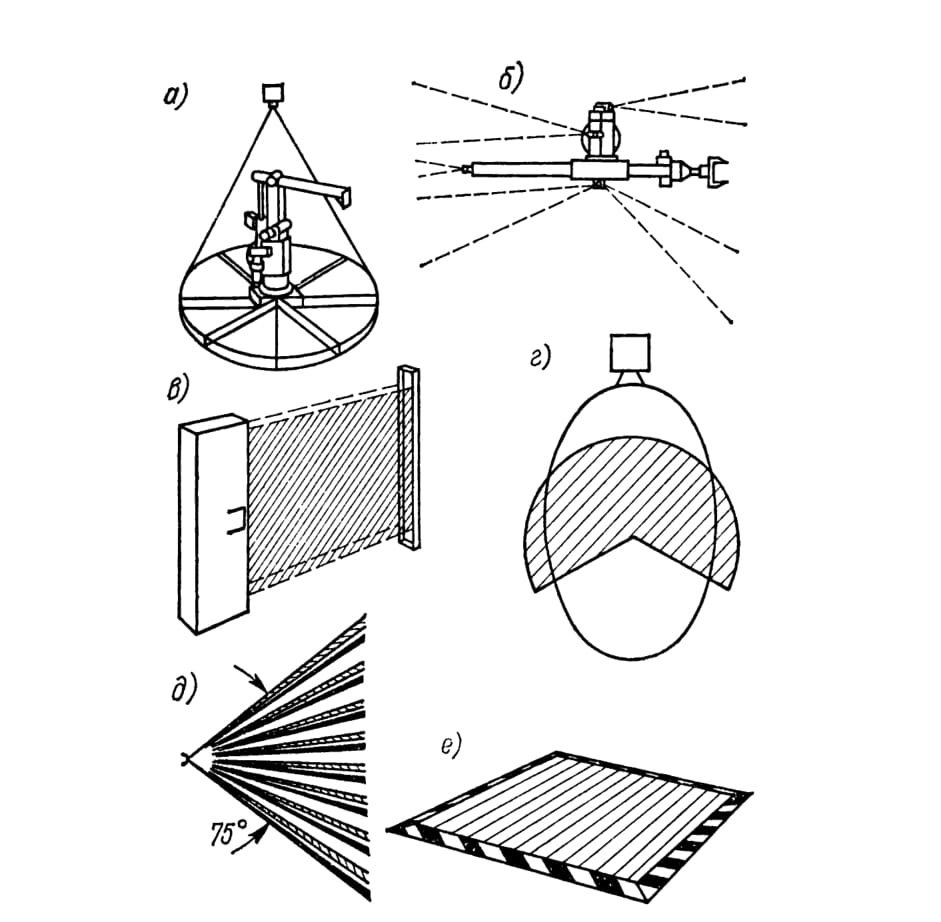 а)

б)

в)

г)

д)

75°

е)