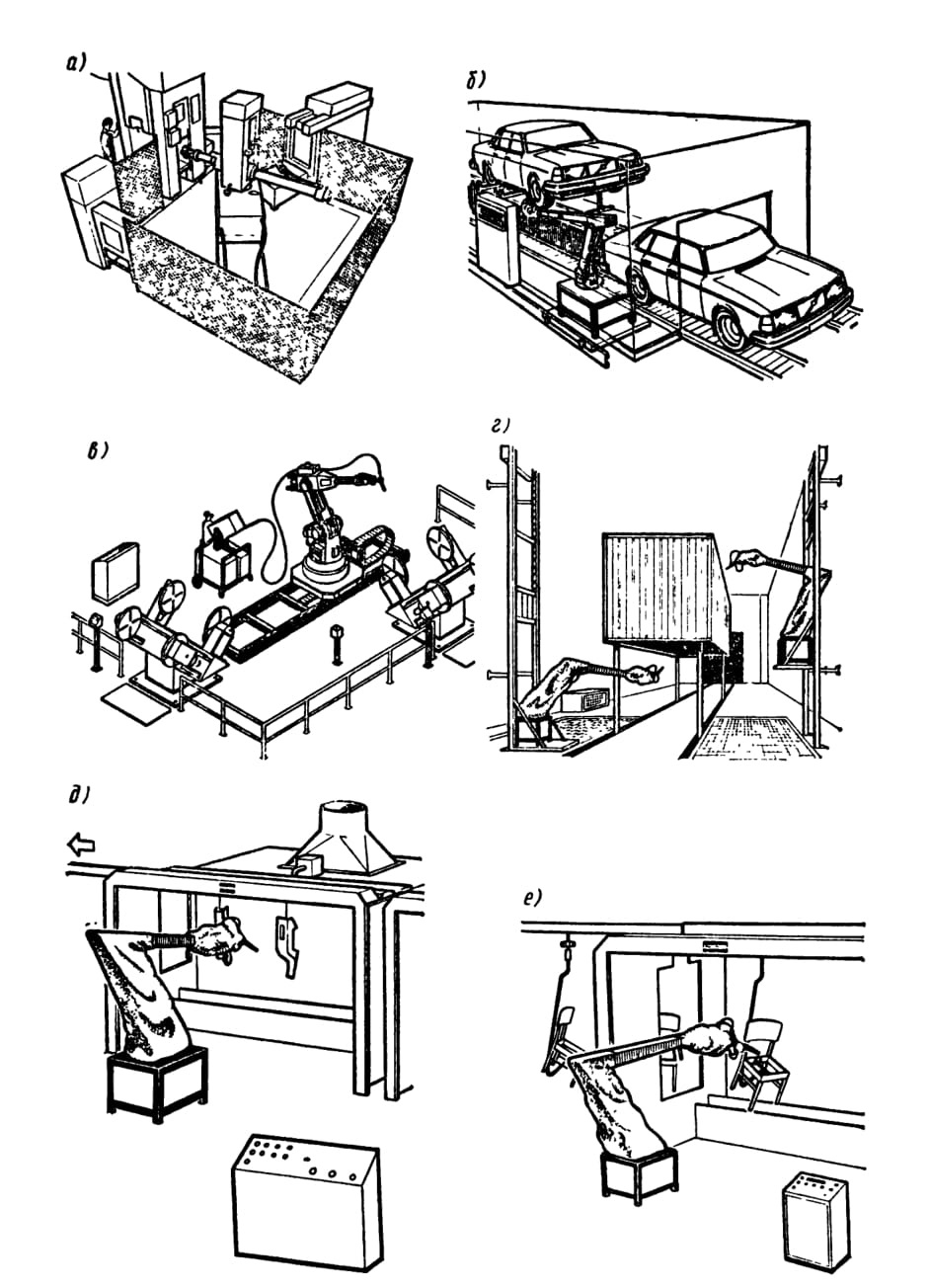 а)

б)

в)

г)

д)

е)