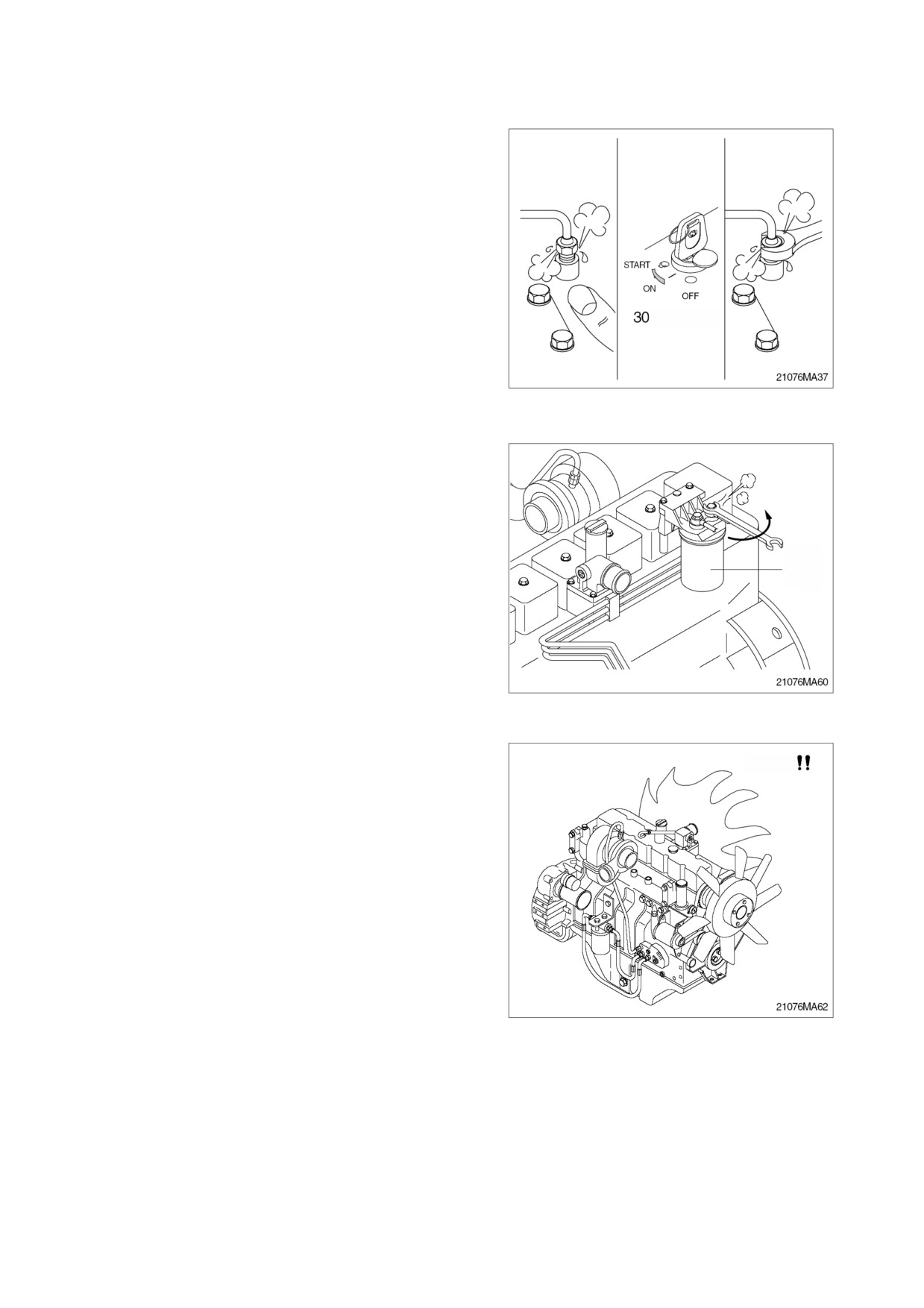 START
ON
OFF
30
21076MA37

21076MA60

!!
21076MA62