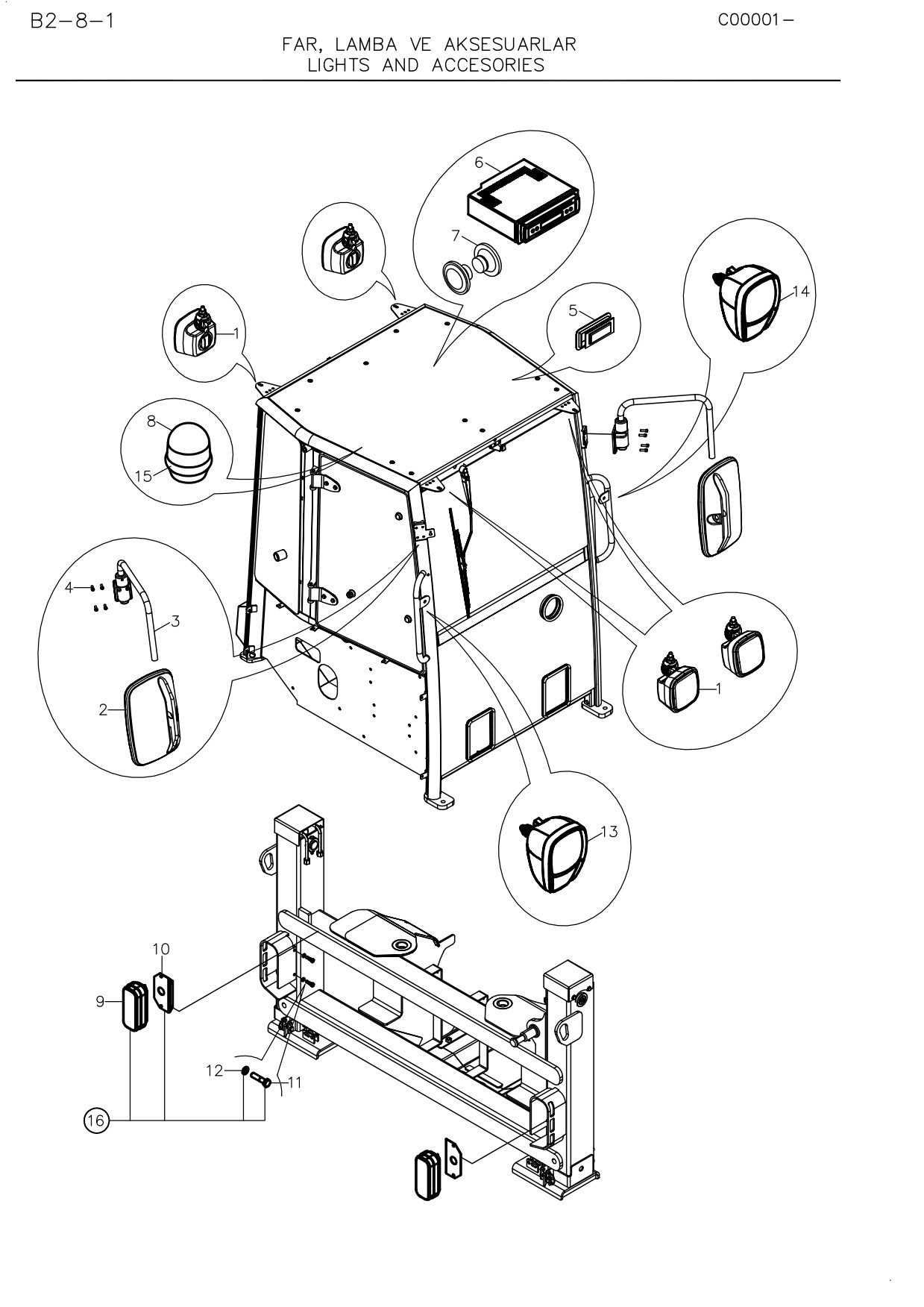 B2-8-1

C00001-

FAR, LAMBA VE AKSESUARLAR
LIGHTS AND ACCESORIES

6
7
5
14
1
8
15
4
3
2
1
13
10
9
12
11
16