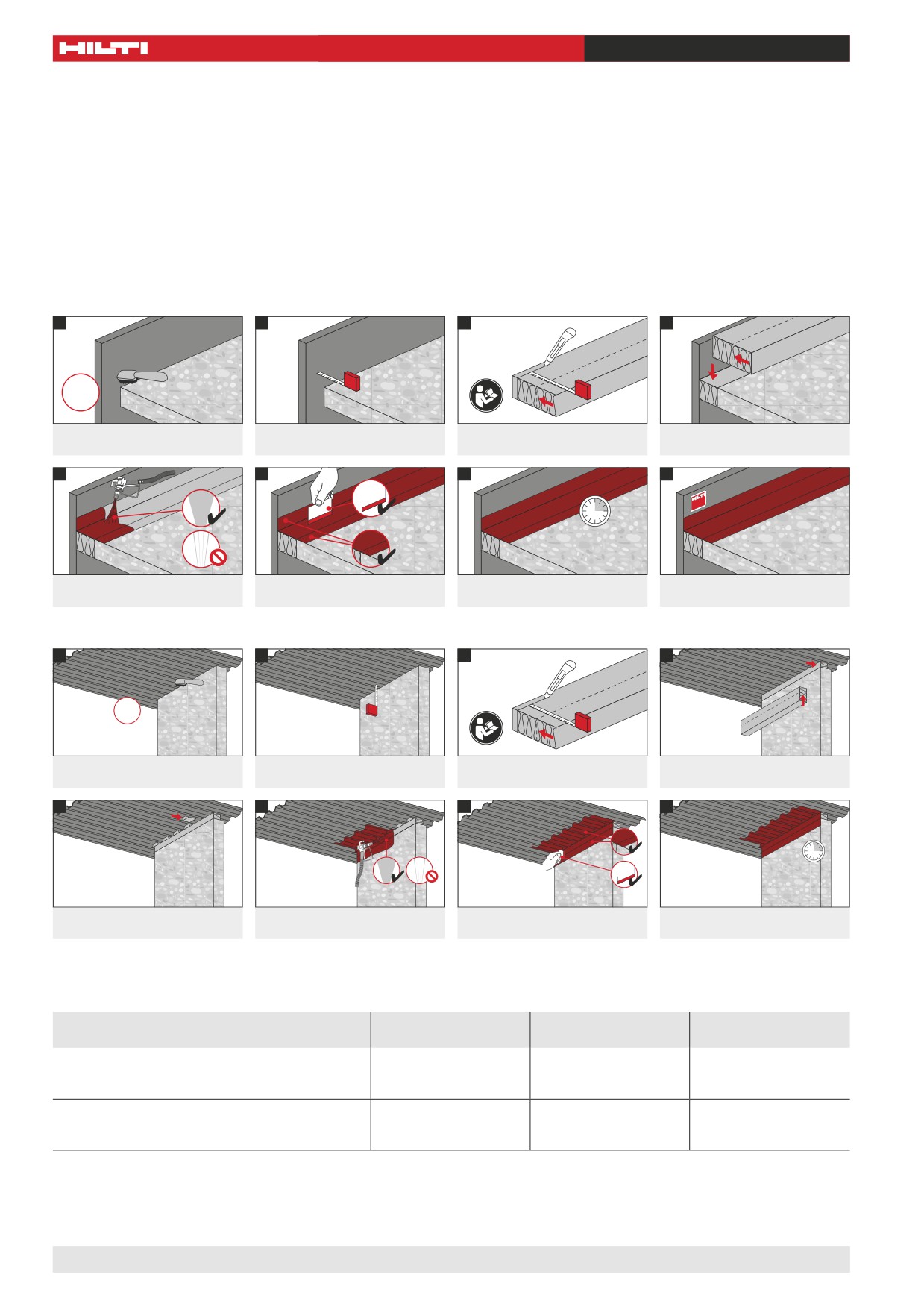 HILTI