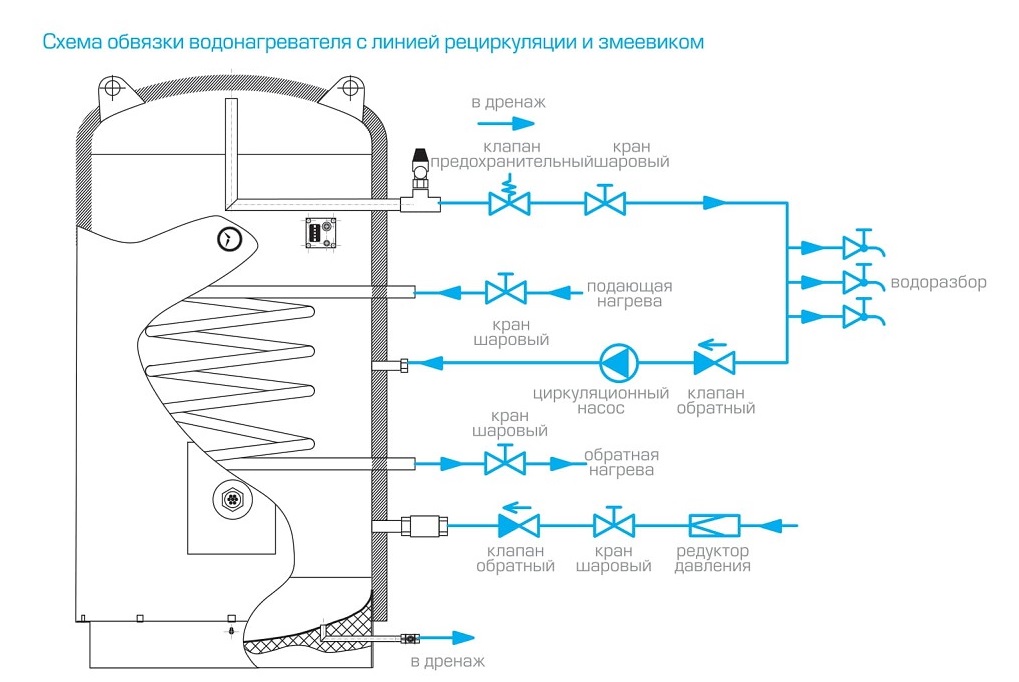 Схема обвязки водонагревателя с линией рециркуляции и змеевиком

в дренаж

клапан предохранительный

кран шаровый

водоразбор

подающая нагрева

кран шаровый

циркуляционный насос

клапан обратный

кран шаровый

обратная нагрева

клапан обратный

кран шаровый

редуктор давления

в дренаж