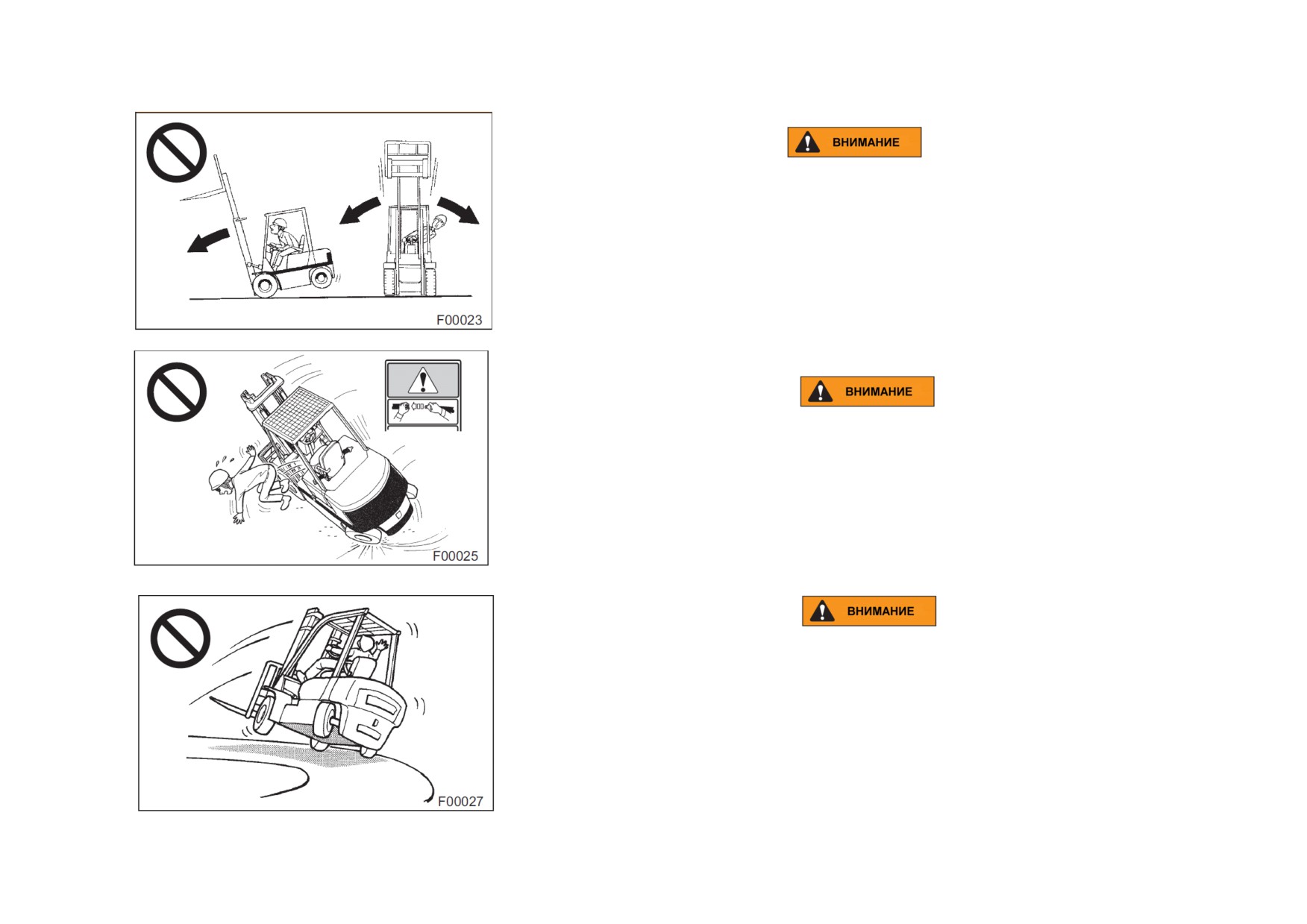 F00023

ВНИМАНИЕ

F00025

ВНИМАНИЕ

F00027

ВНИМАНИЕ