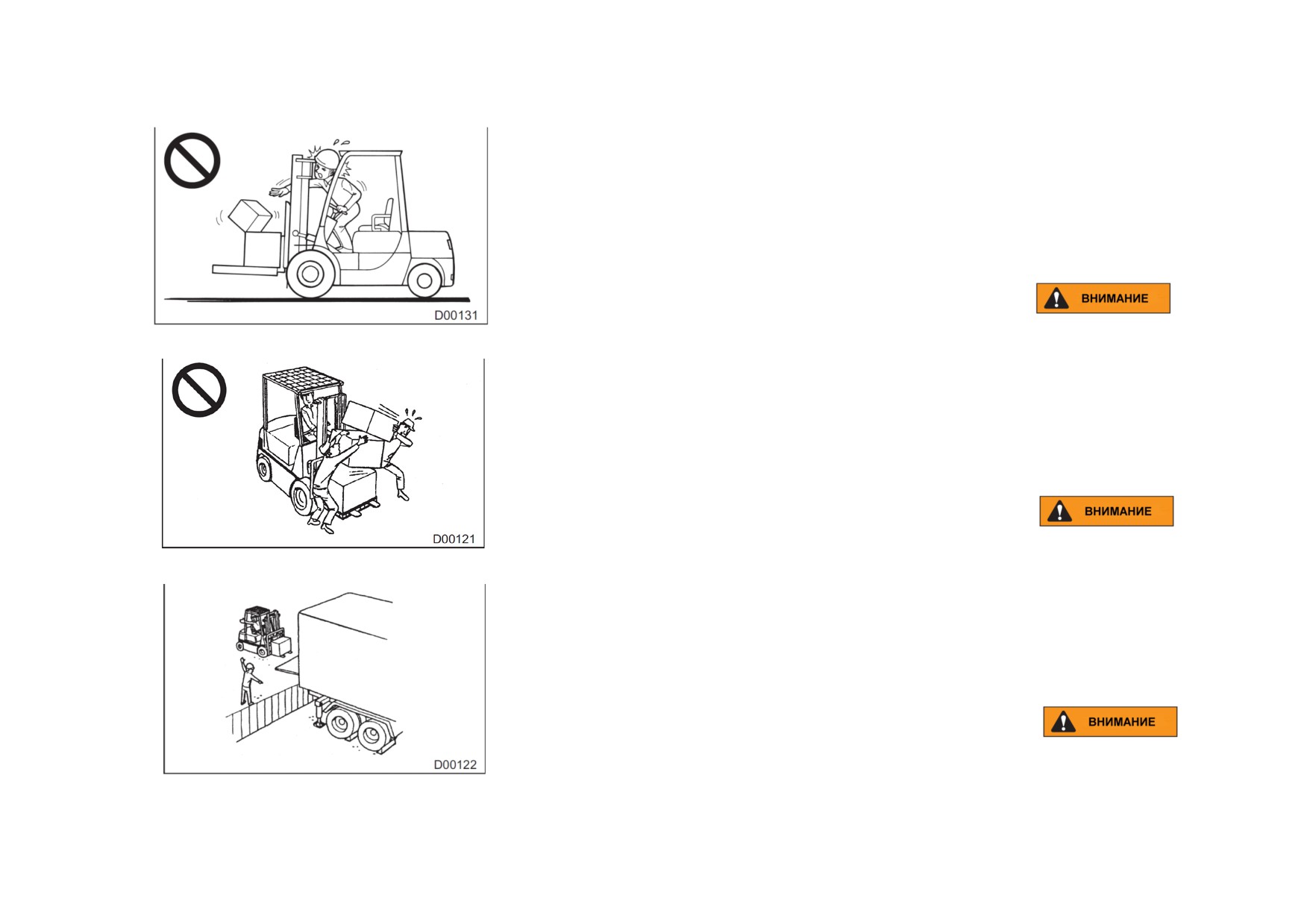 D00131

ВНИМАНИЕ

D00121

ВНИМАНИЕ

D00122

ВНИМАНИЕ