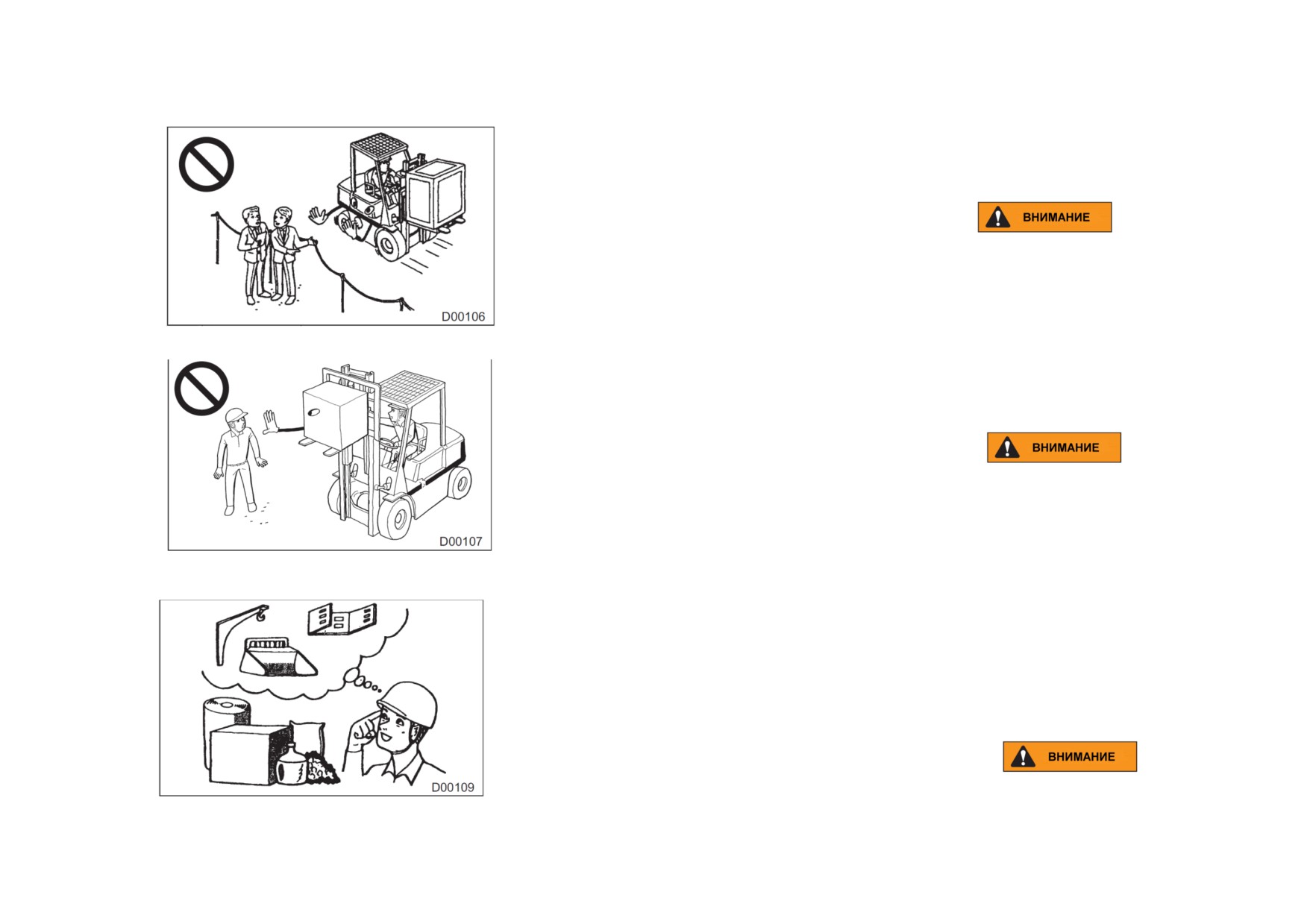 D00106

ВНИМАНИЕ

D00107

ВНИМАНИЕ

D00109

ВНИМАНИЕ