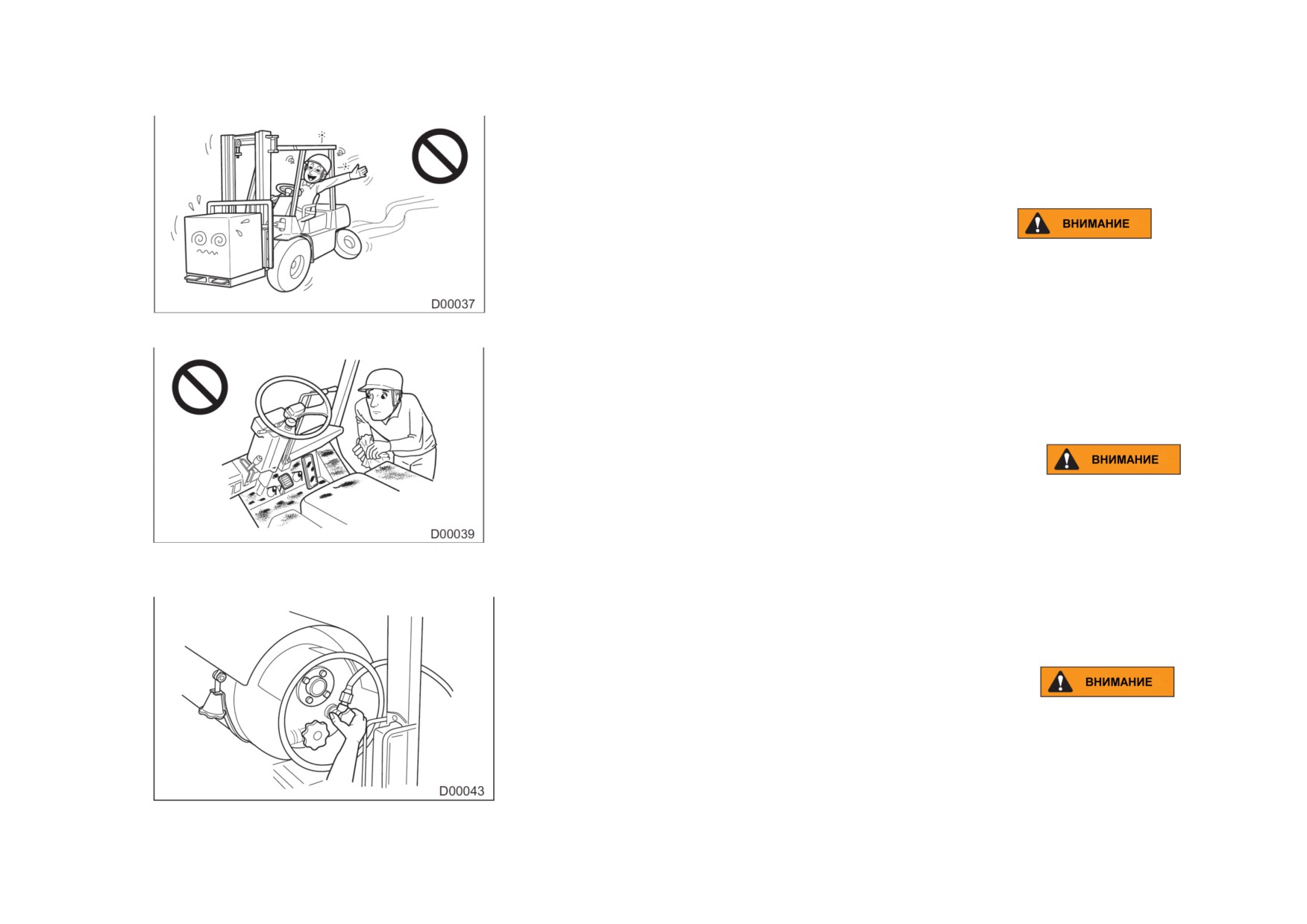 D00037

ВНИМАНИЕ

D00039

ВНИМАНИЕ

D00043

ВНИМАНИЕ