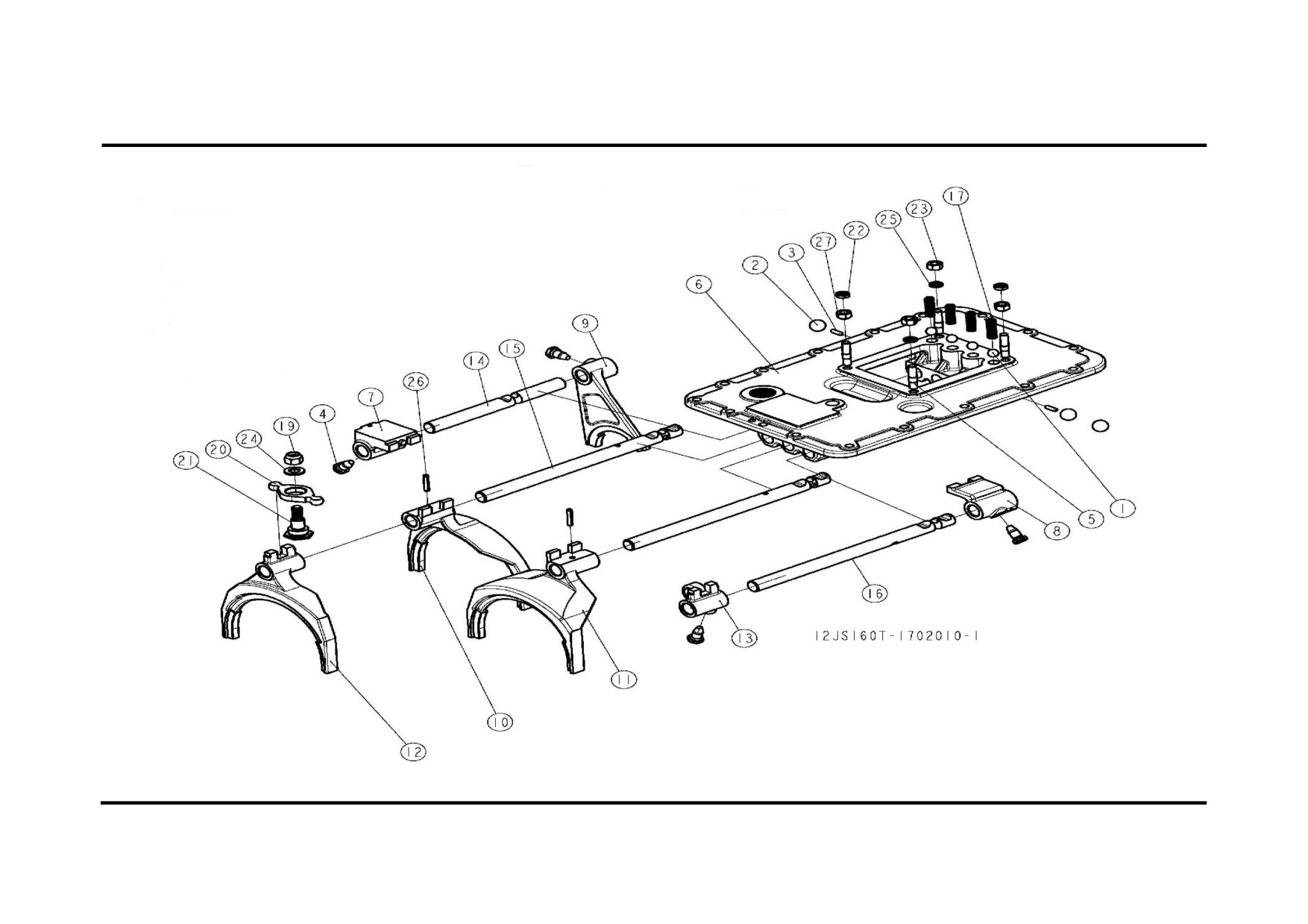 17
23
25
22
27
3
2
6
9
15
14
26
7
4
19
24
20
21
5
1
8
16
13
12JS160T-1702010-1
11
10
12