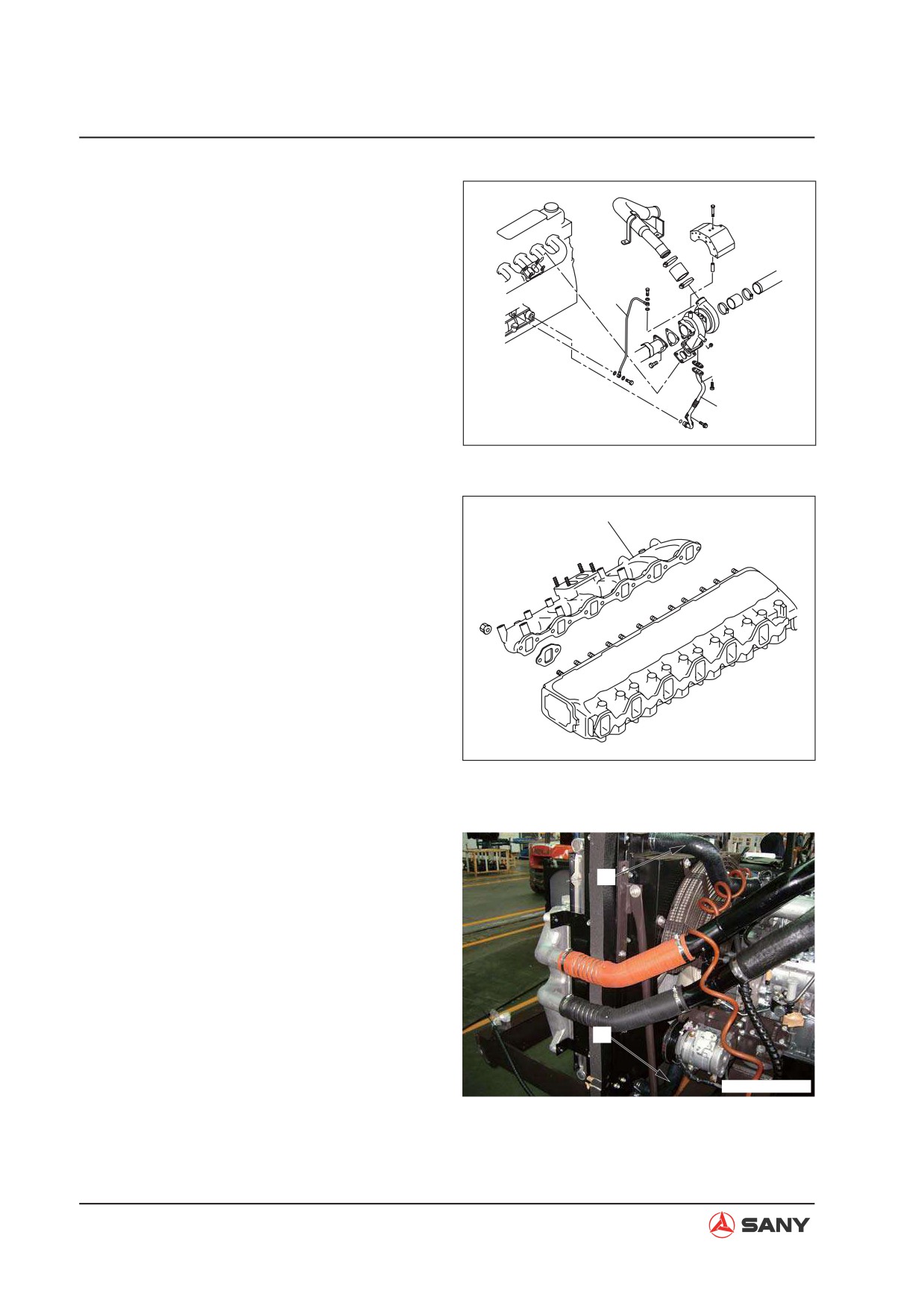 SANY