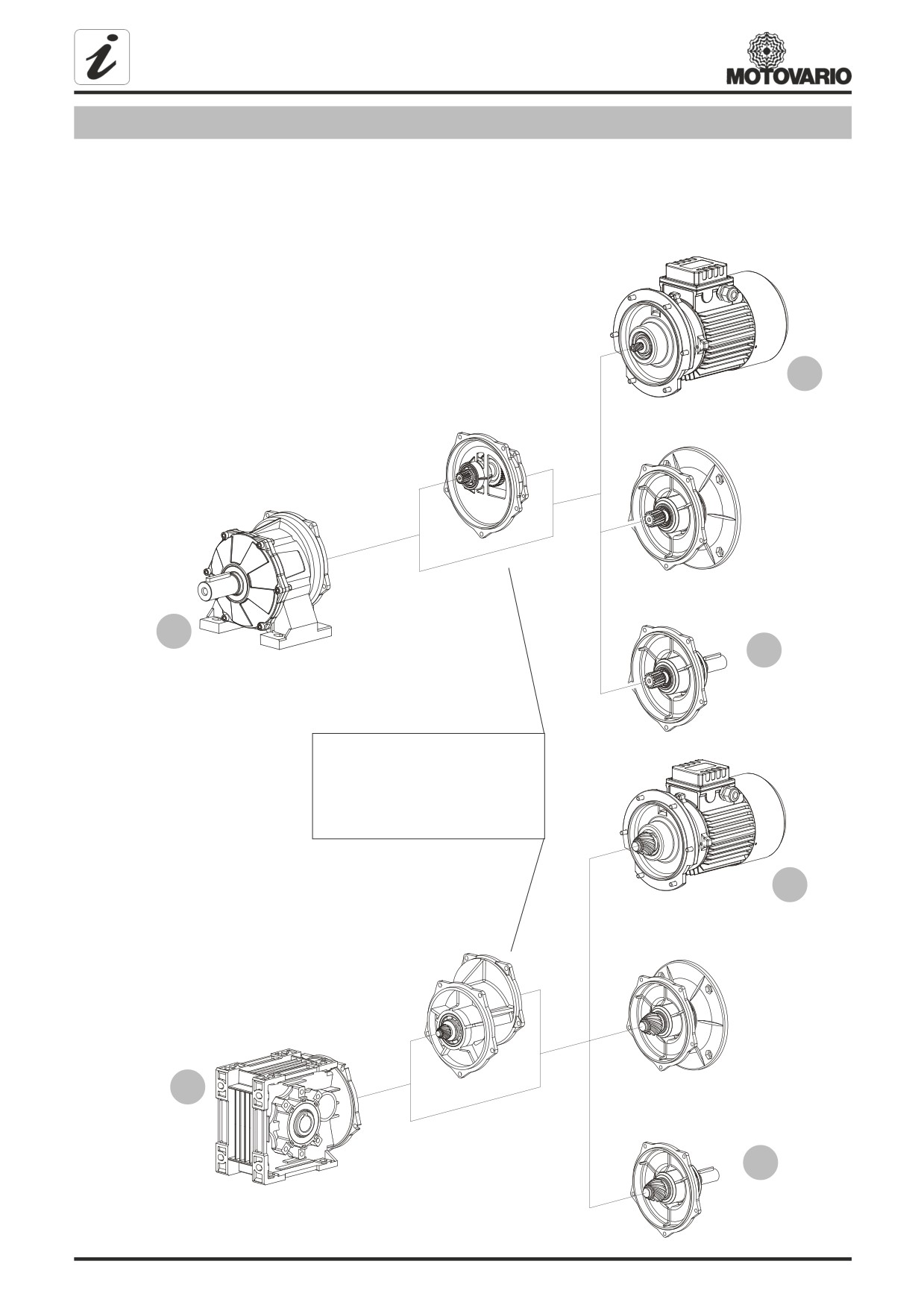 i

MOTOVARIO