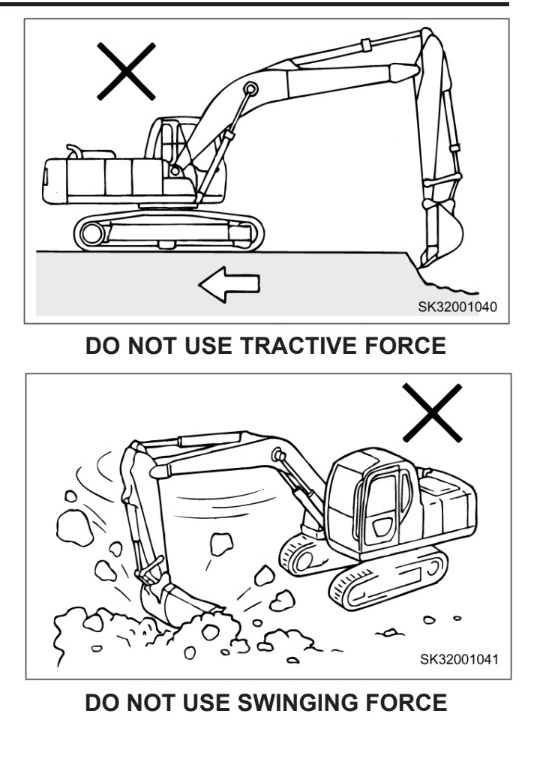 SK32001040

DO NOT USE TRACTIVE FORCE

SK32001041

DO NOT USE SWINGING FORCE