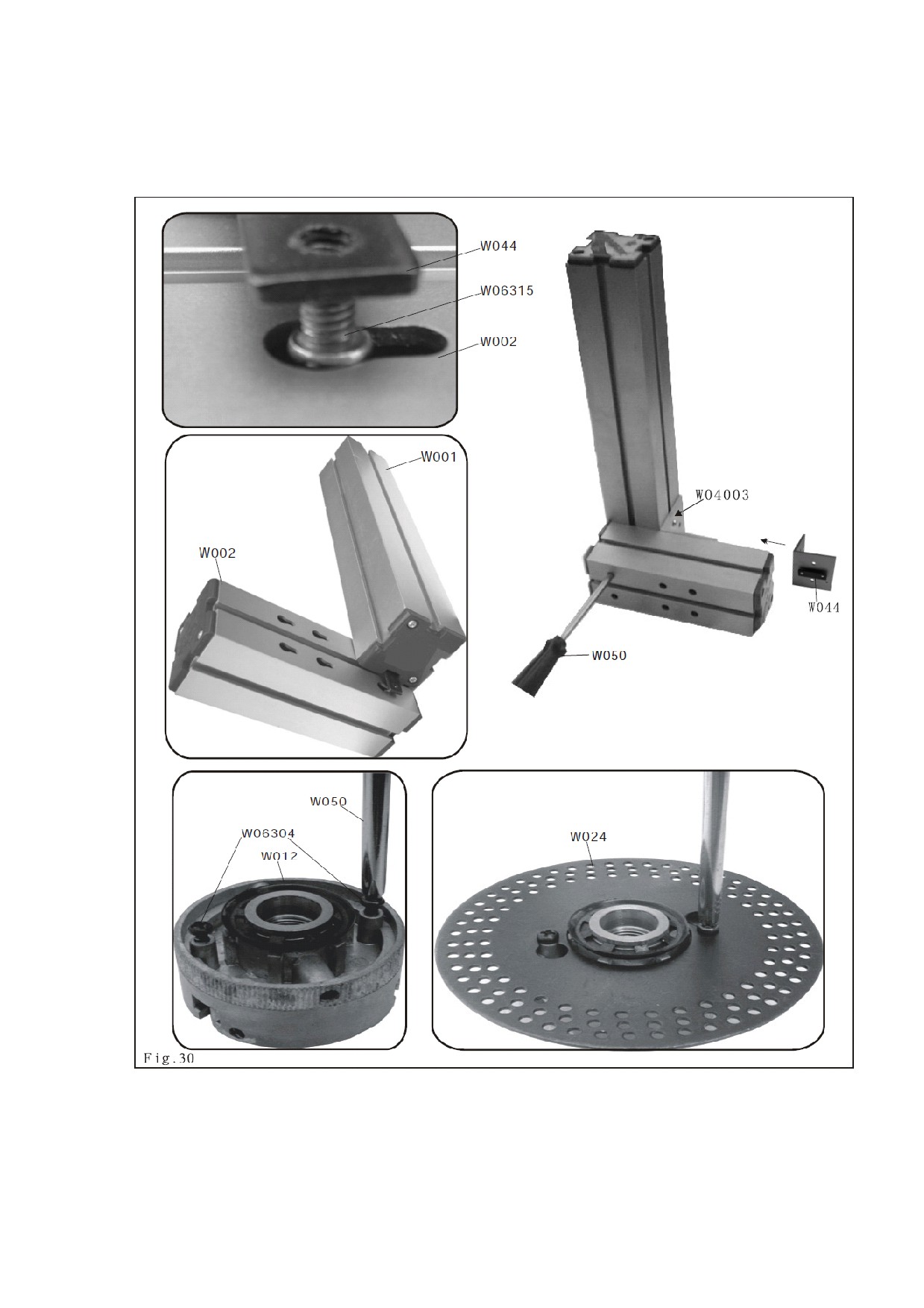 W044
W06315
W002

W001
W002

W04003
W044
W050

W050
W06304
W012

W024

Fig.30