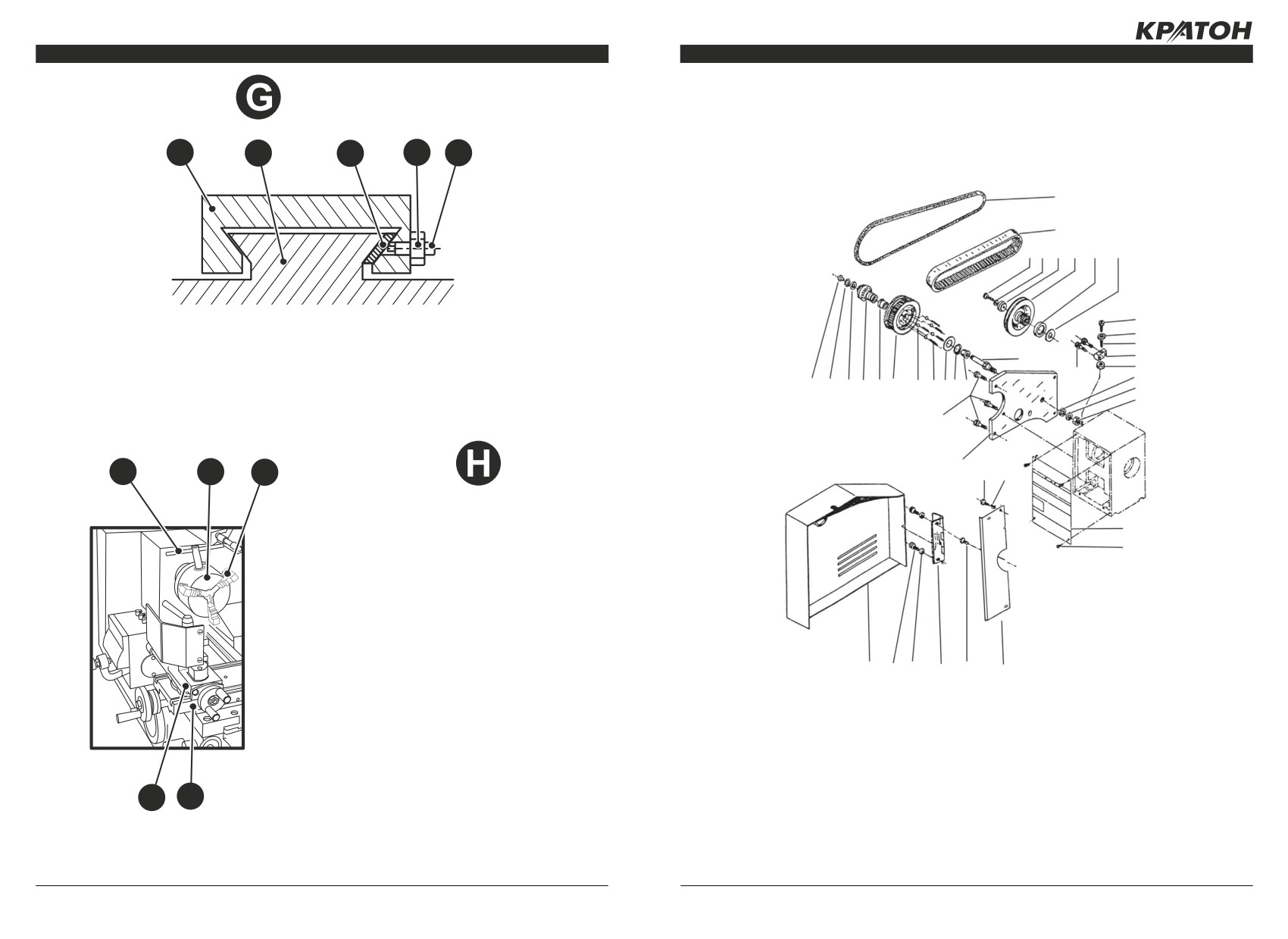 G

H

КРАТОН