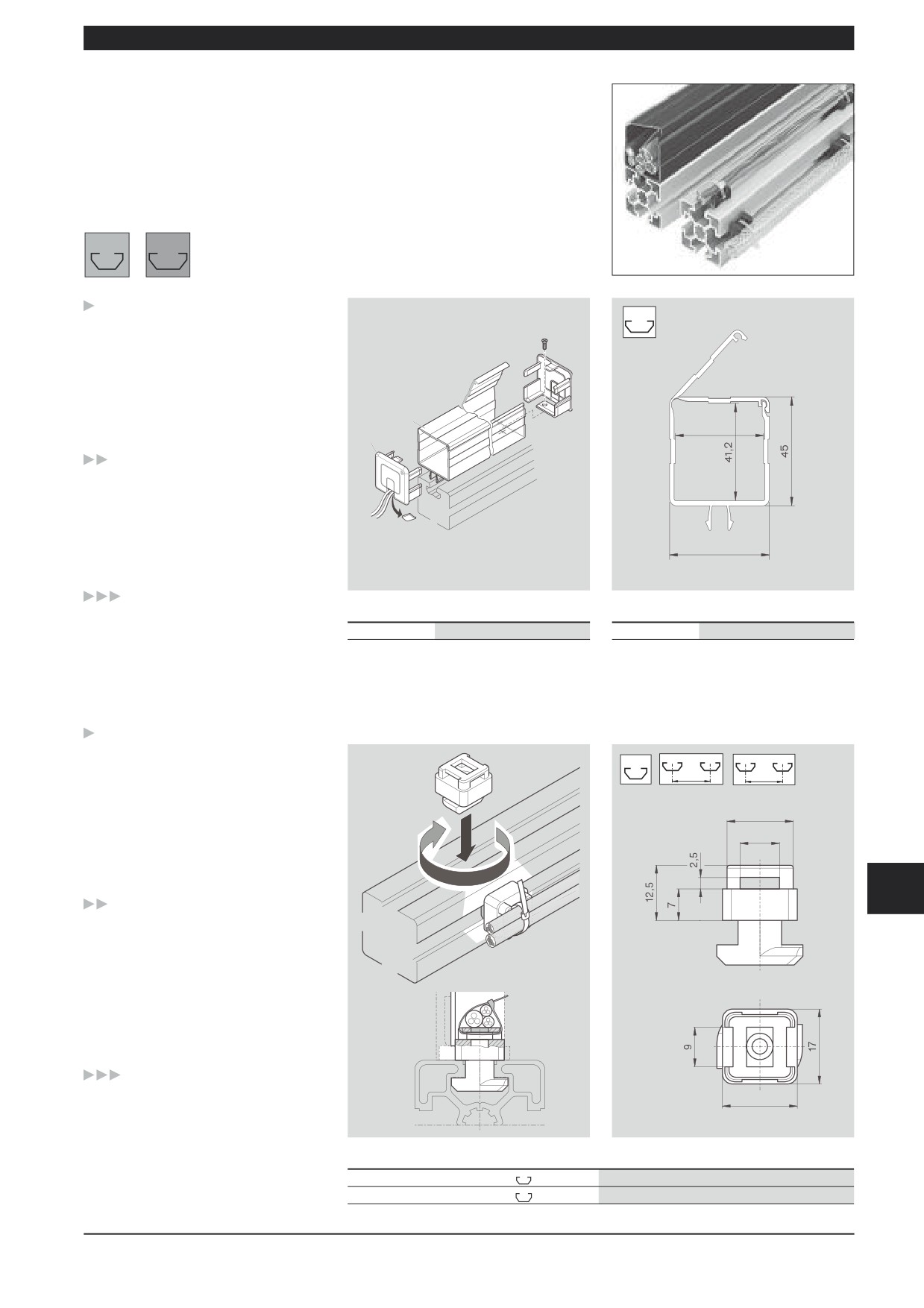 41,2

45

2,5

12,5

7

9

17