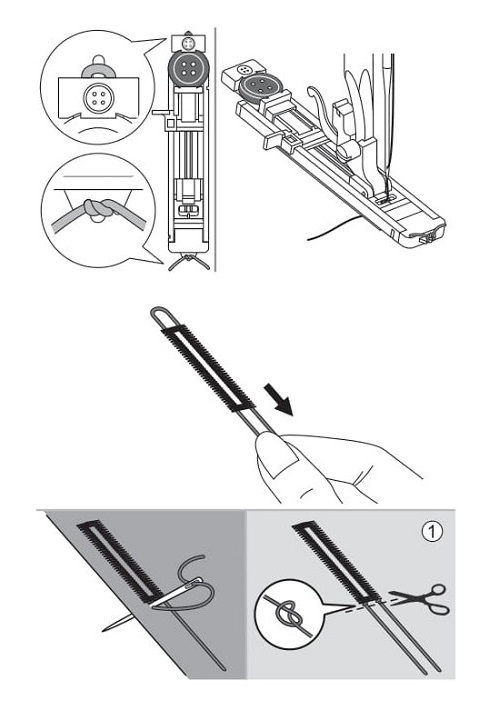 ①