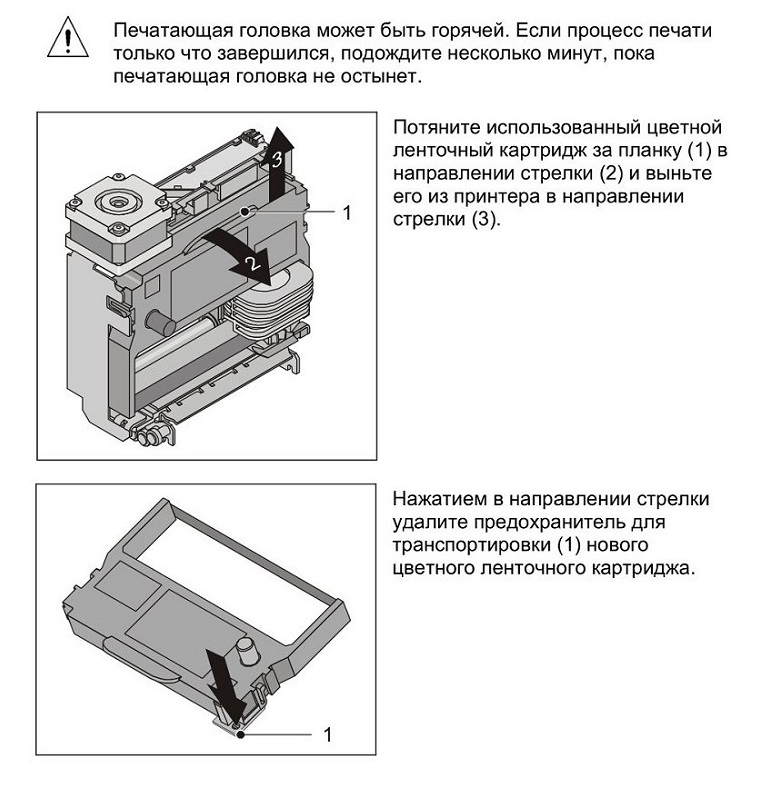 Печатающая головка может быть горячей. Если процесс печати только что завершился, подождите несколько минут, пока печатающая головка не остынет.

3
1
2

Потяните использованный цветной ленточный картридж за планку (1) в направлении стрелки (2) и выньте его из принтера в направлении стрелки (3).

1

Нажатием в направлении стрелки удалите предохранитель для транспортировки (1) нового цветного ленточного картриджа.