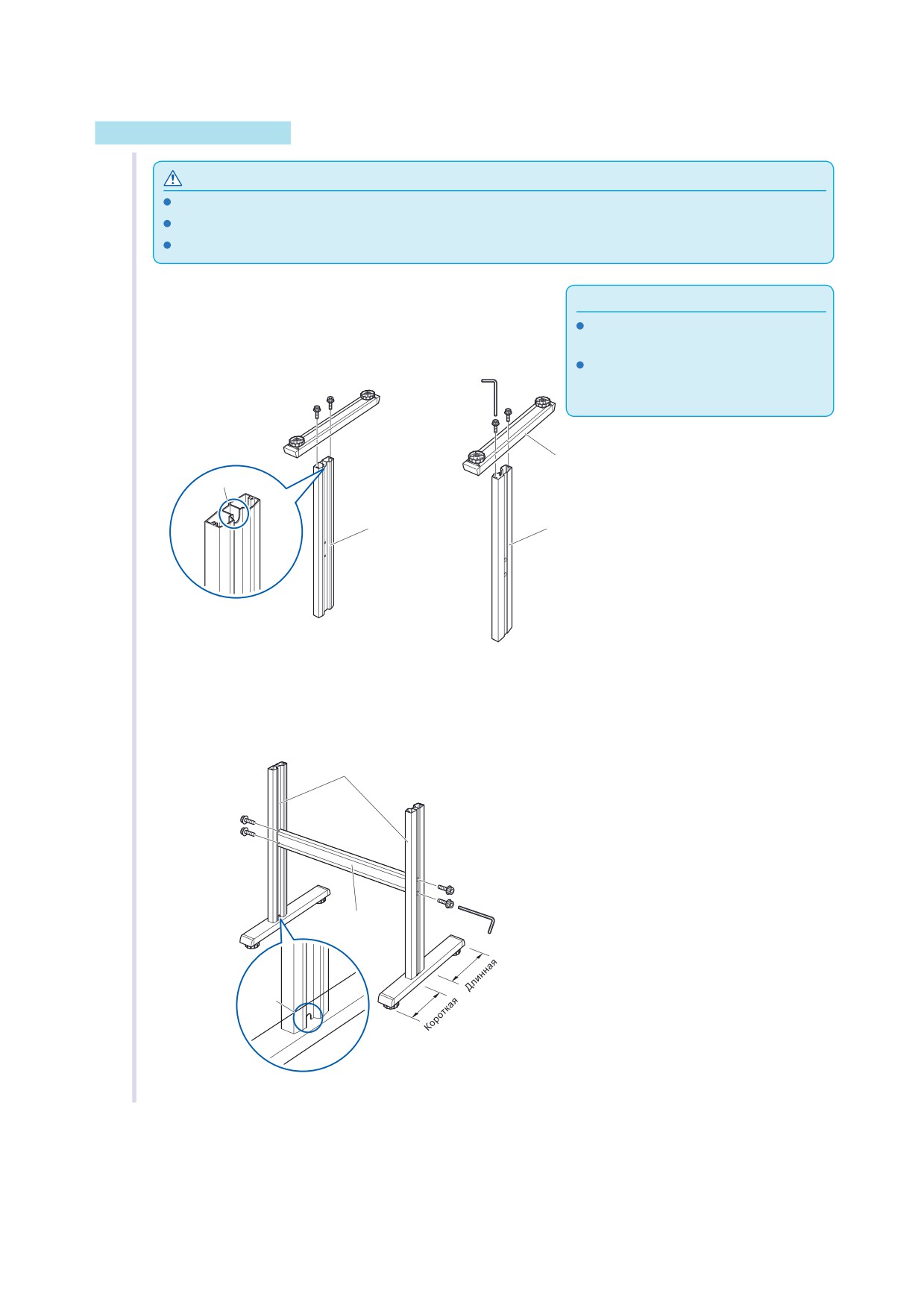 Длинная

Короткая