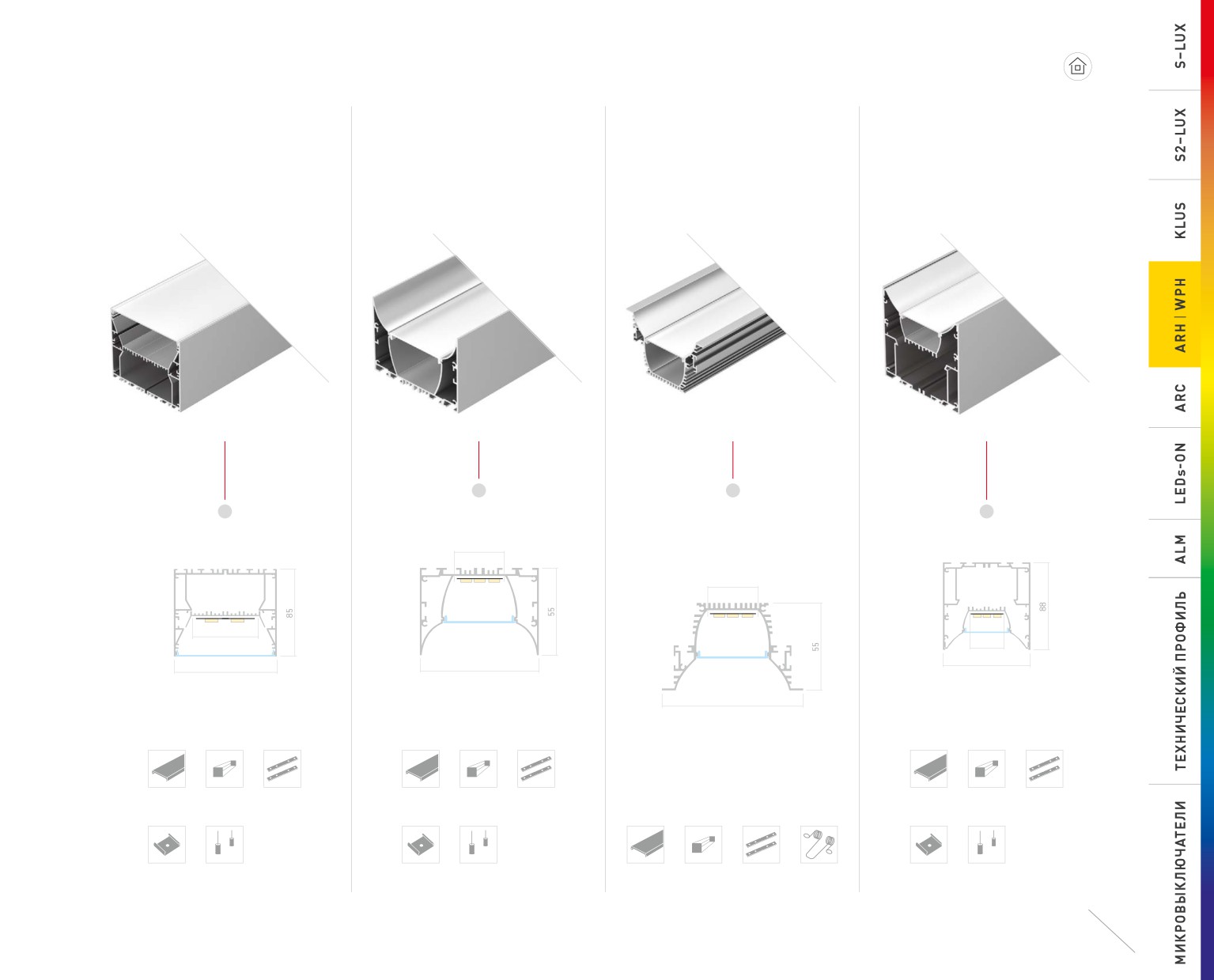 85

55

55

88

S-LUX
S2-LUX
KLUS
ARH | WPH
ARC
LEDs-ON
ALM
ТЕХНИЧЕСКИЙ ПРОФИЛЬ
МИКРОВЫКЛЮЧАТЕЛИ