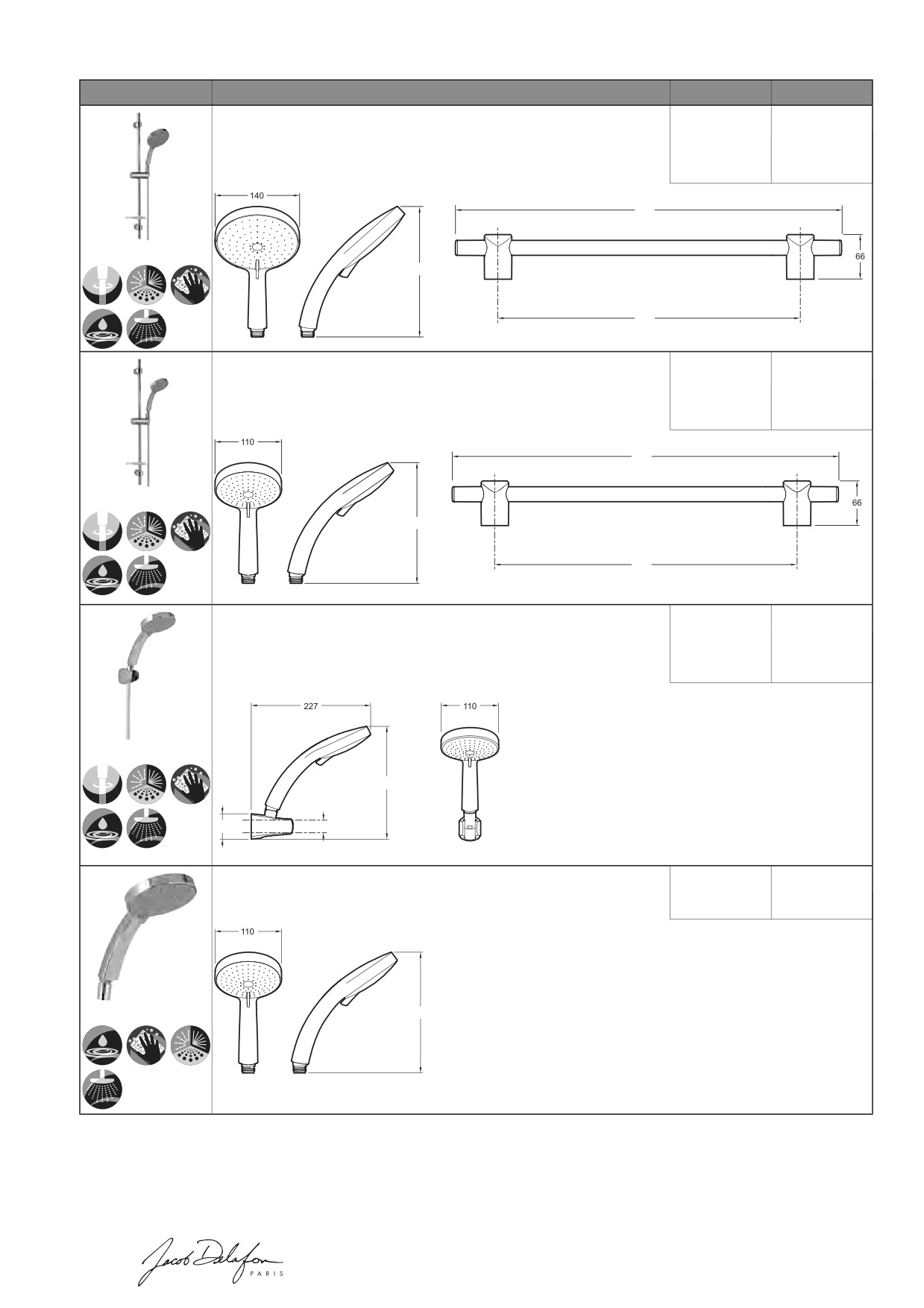 140

66

110

66

227

110

110

Jacob Delafon
PARIS