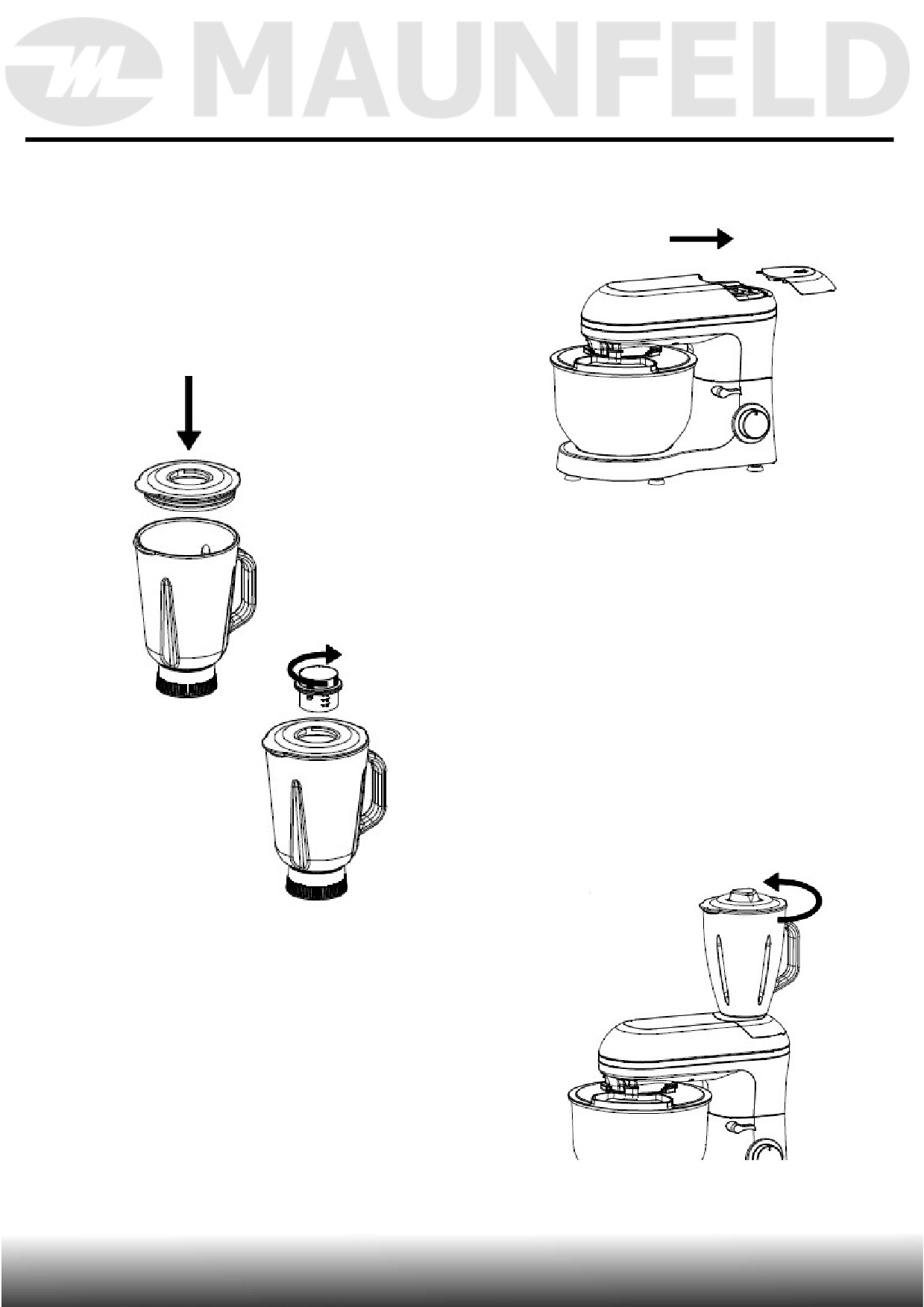 MAUNFELD