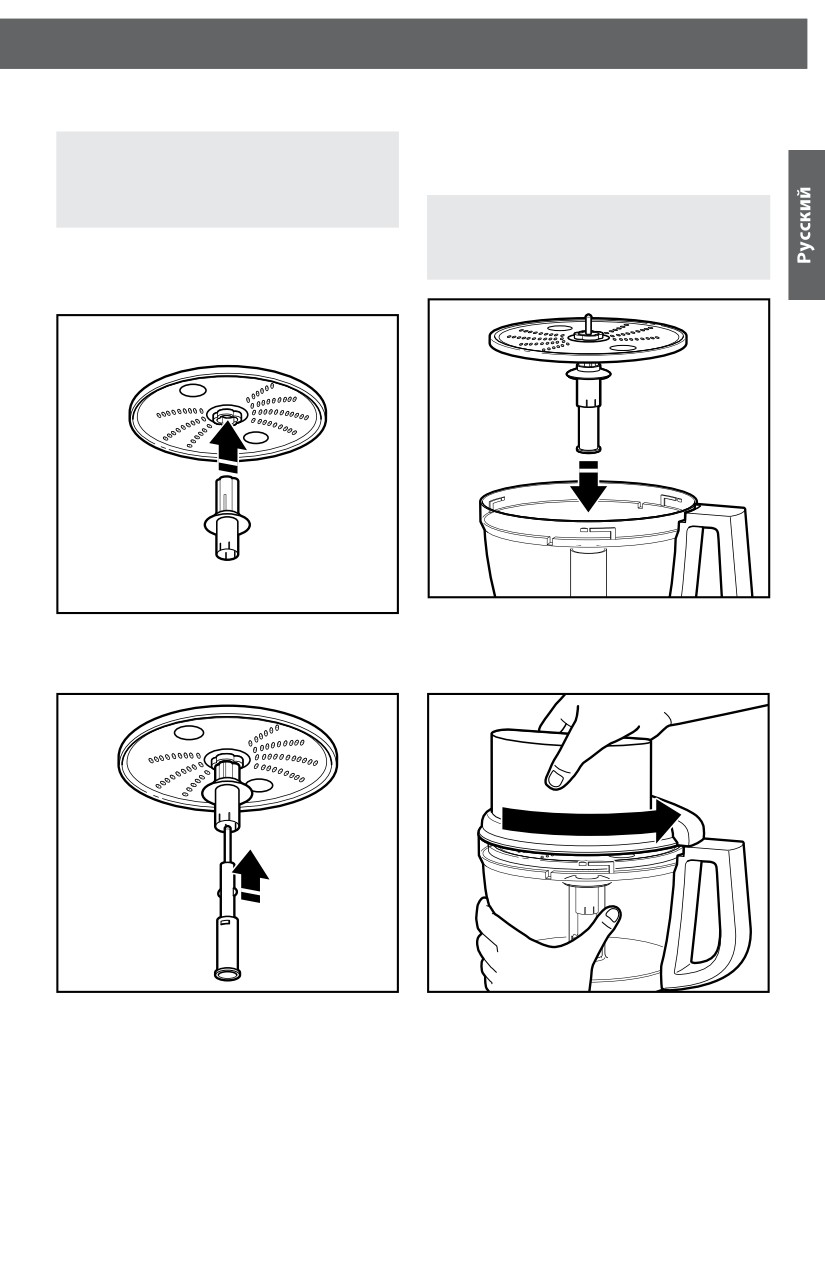 Русский