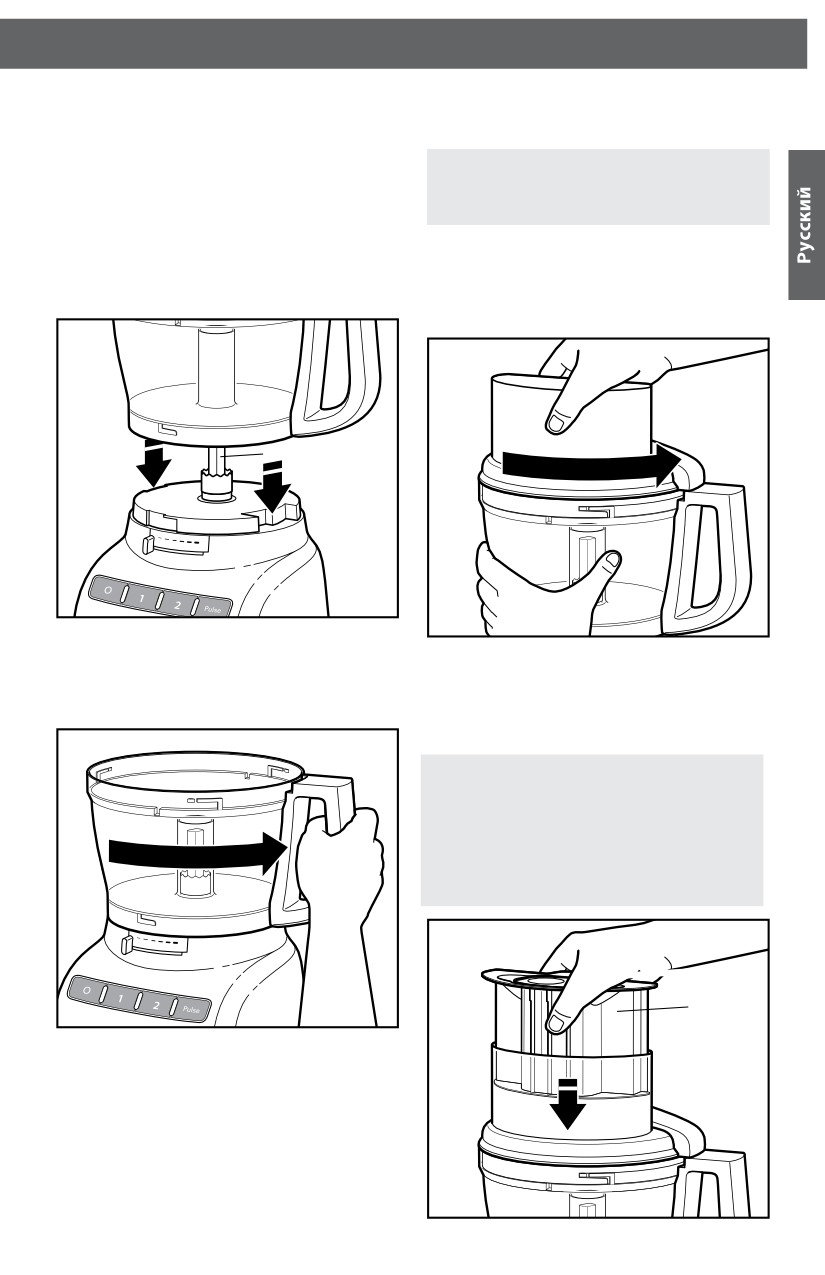 Русский

O 1 2 Pulse

O 1 2 Pulse