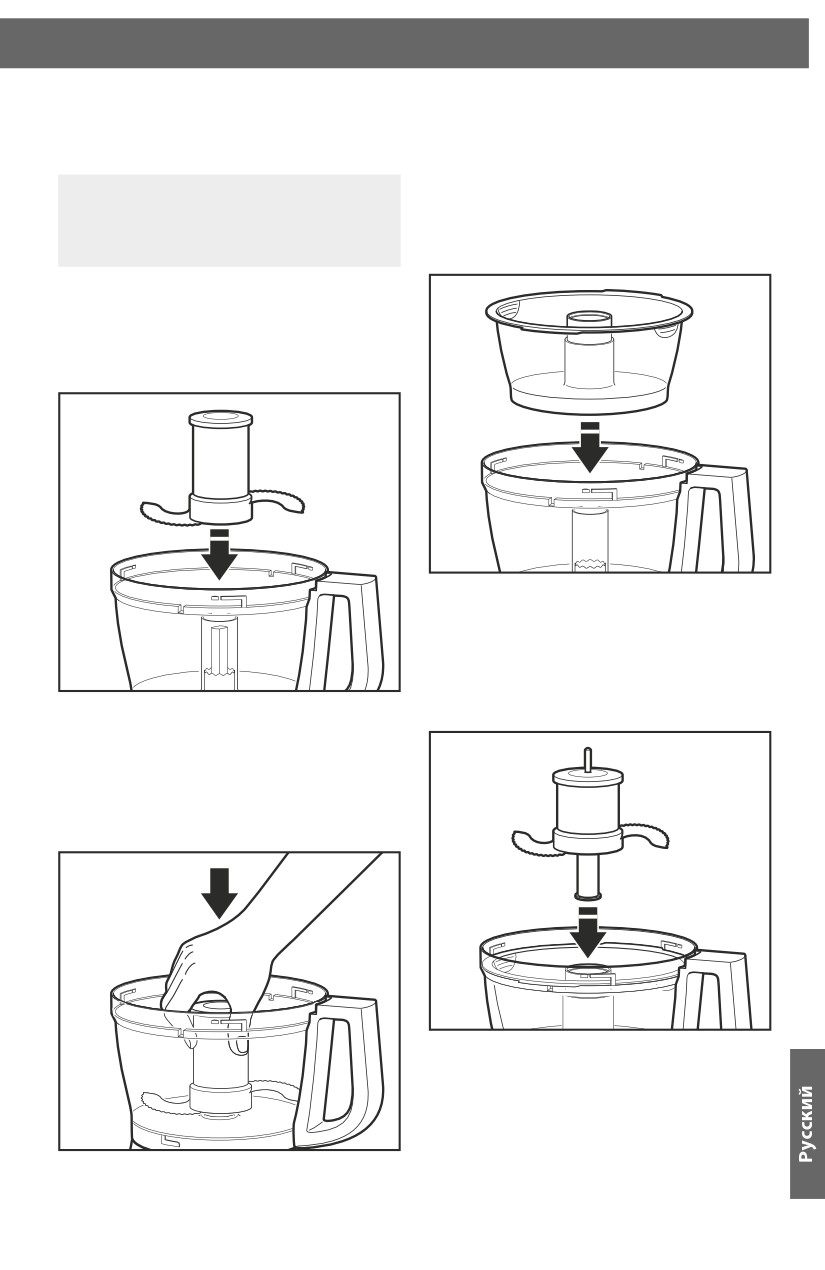 Русский