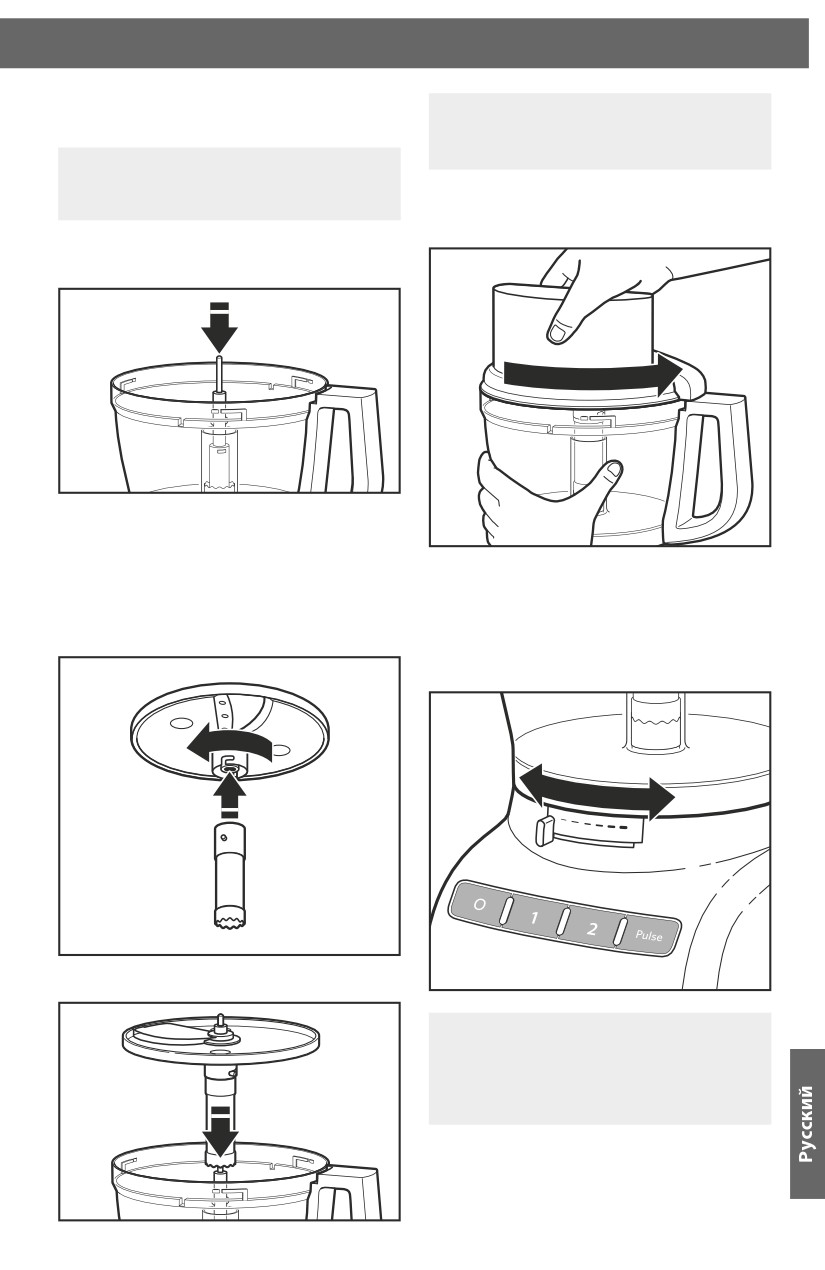 O
1
2
Pulse

Русский