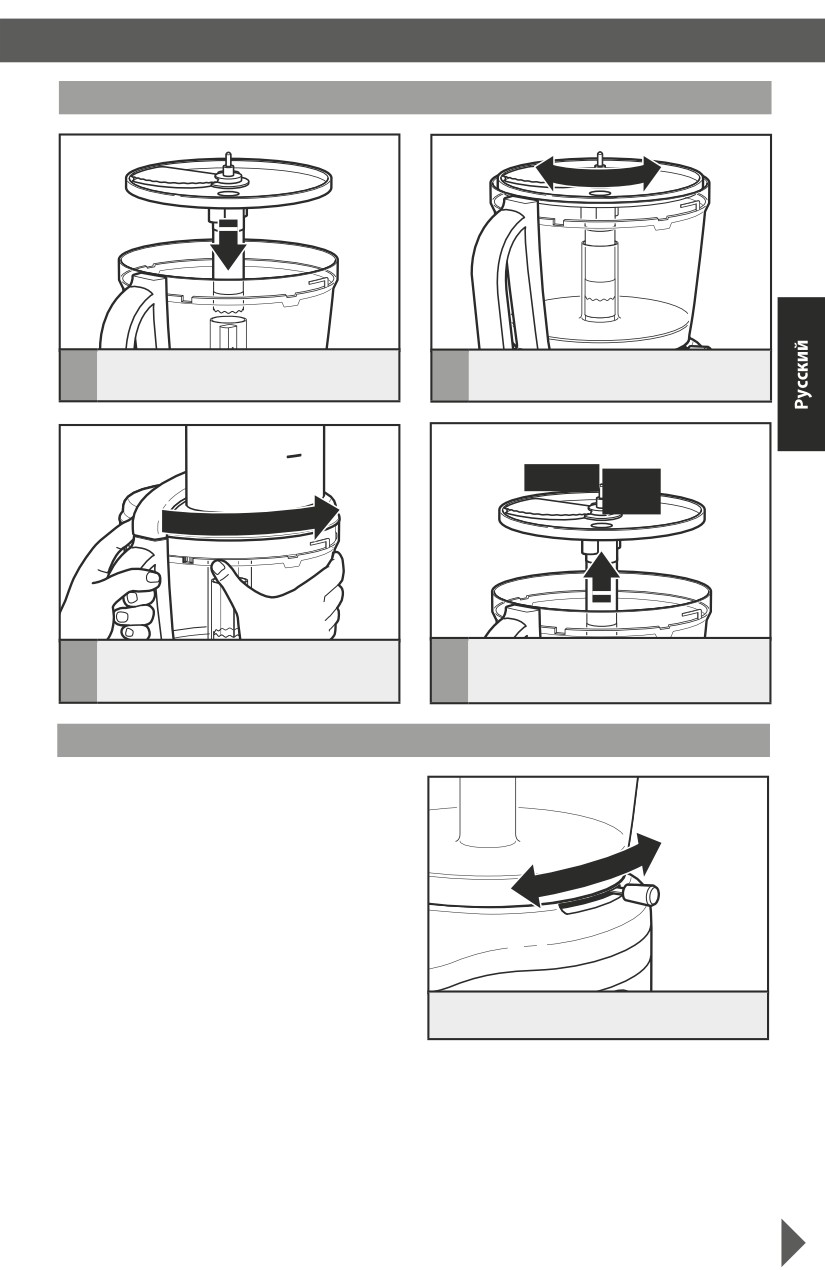 Русский