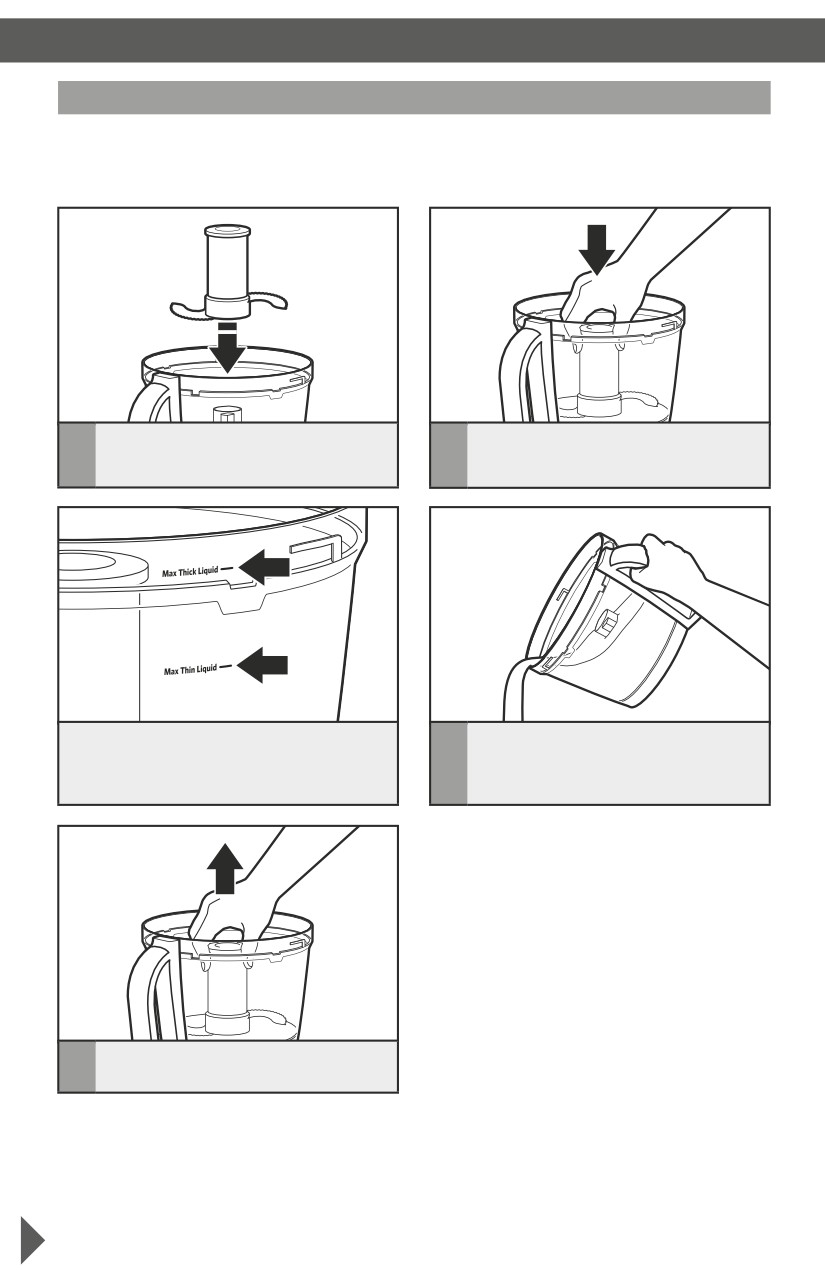 Max Thick Liquid

Max Thin Liquid