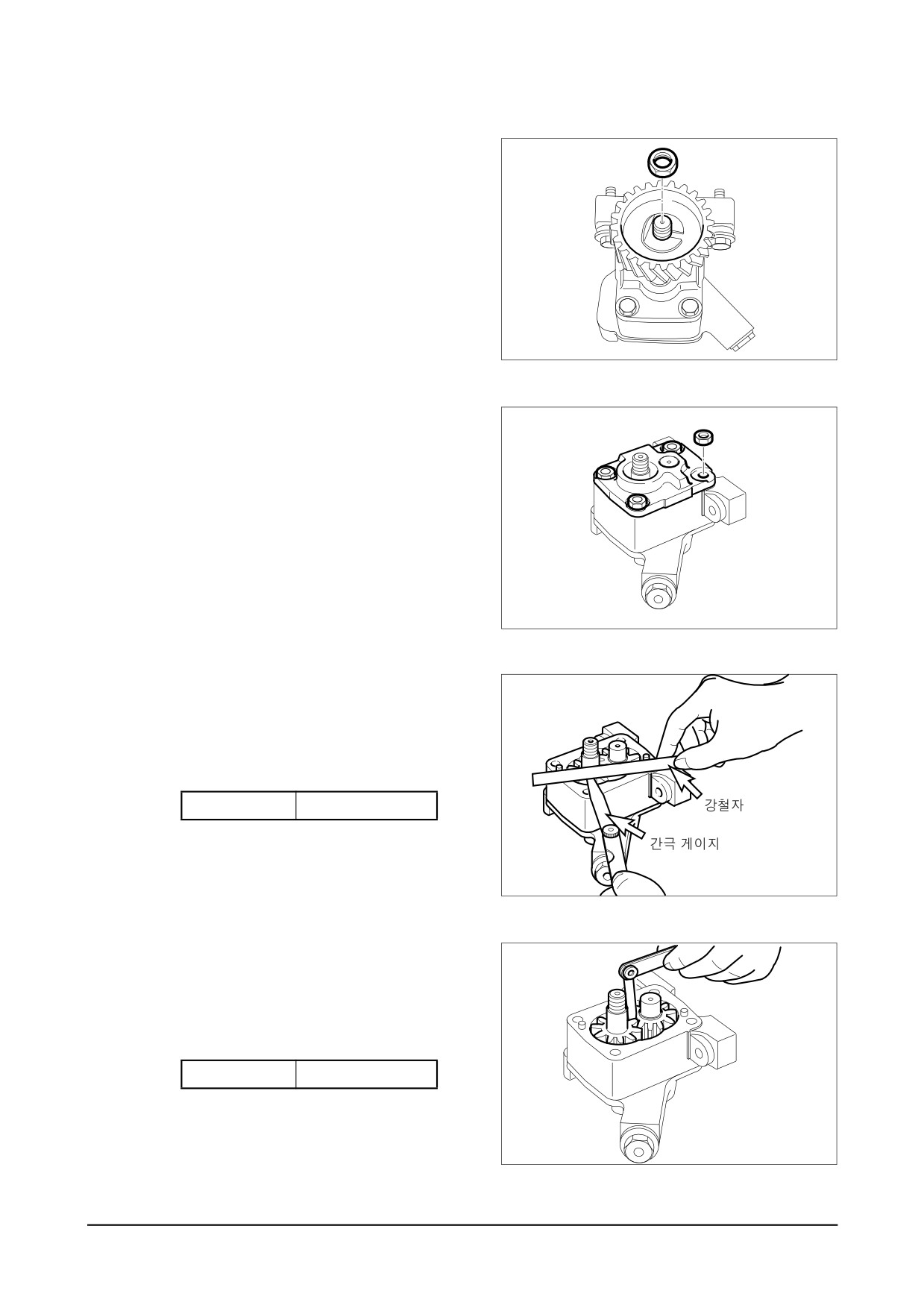 강철자

간극 게이지