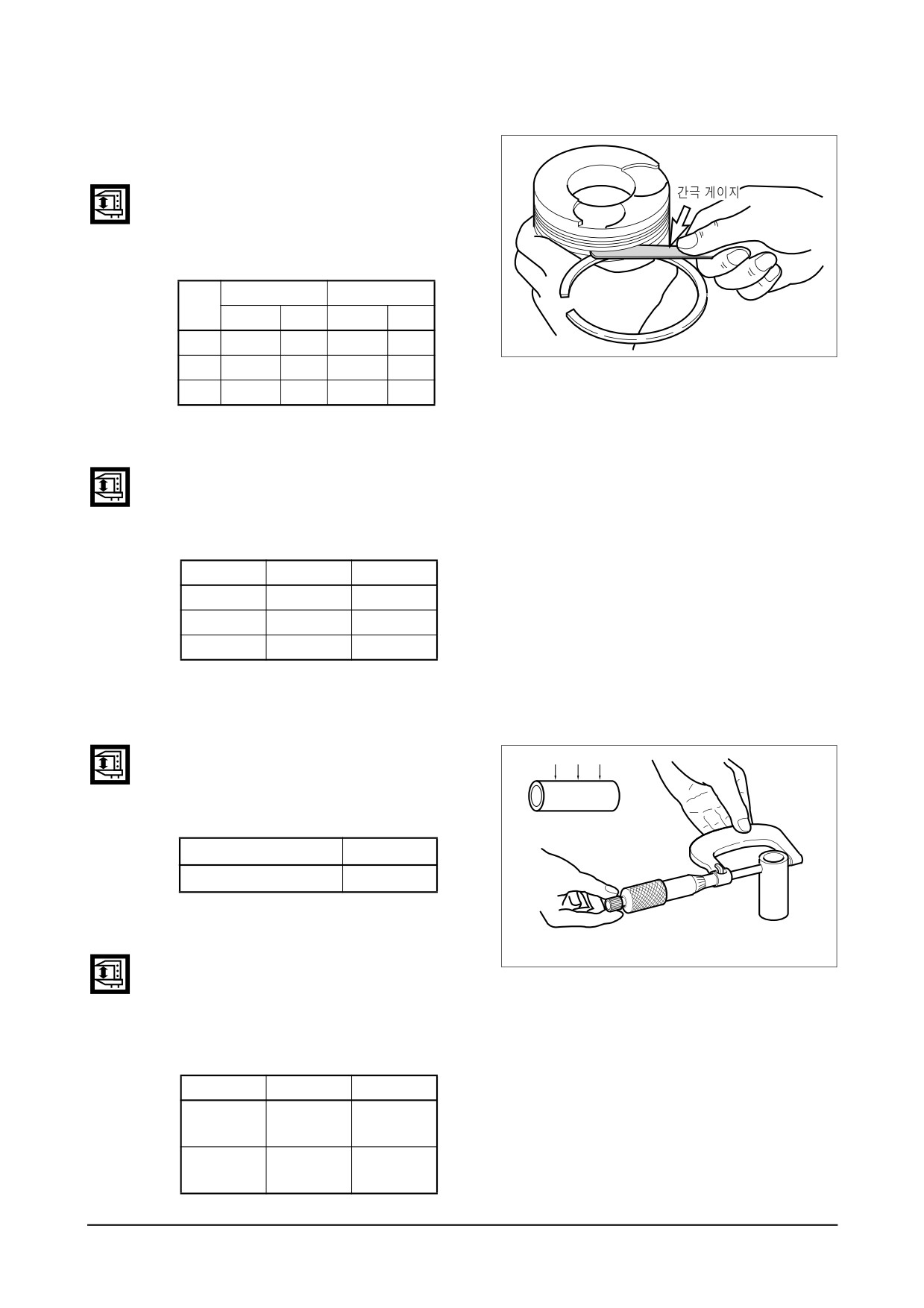 간극 게이지