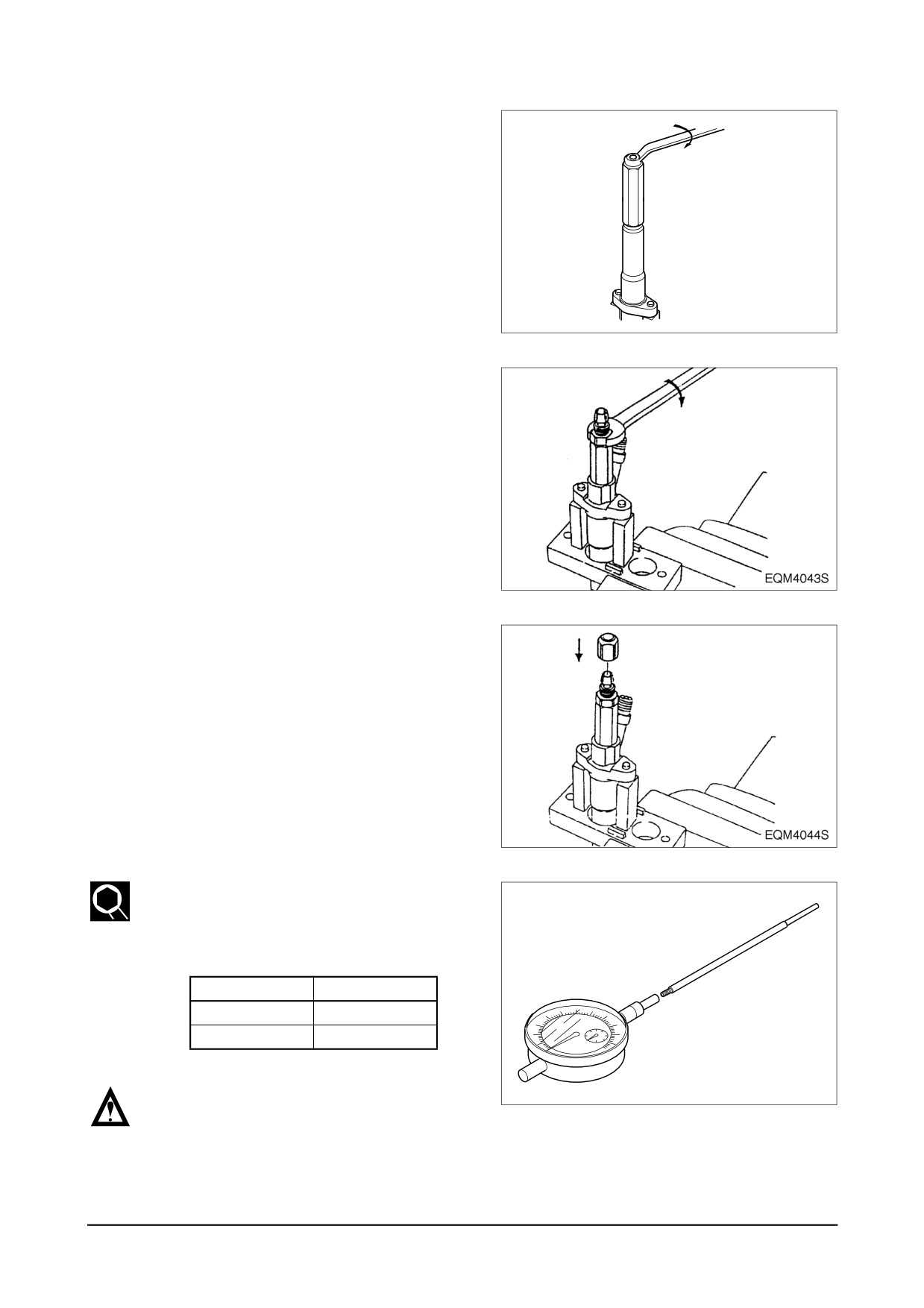 EQM4043S

EQM4044S