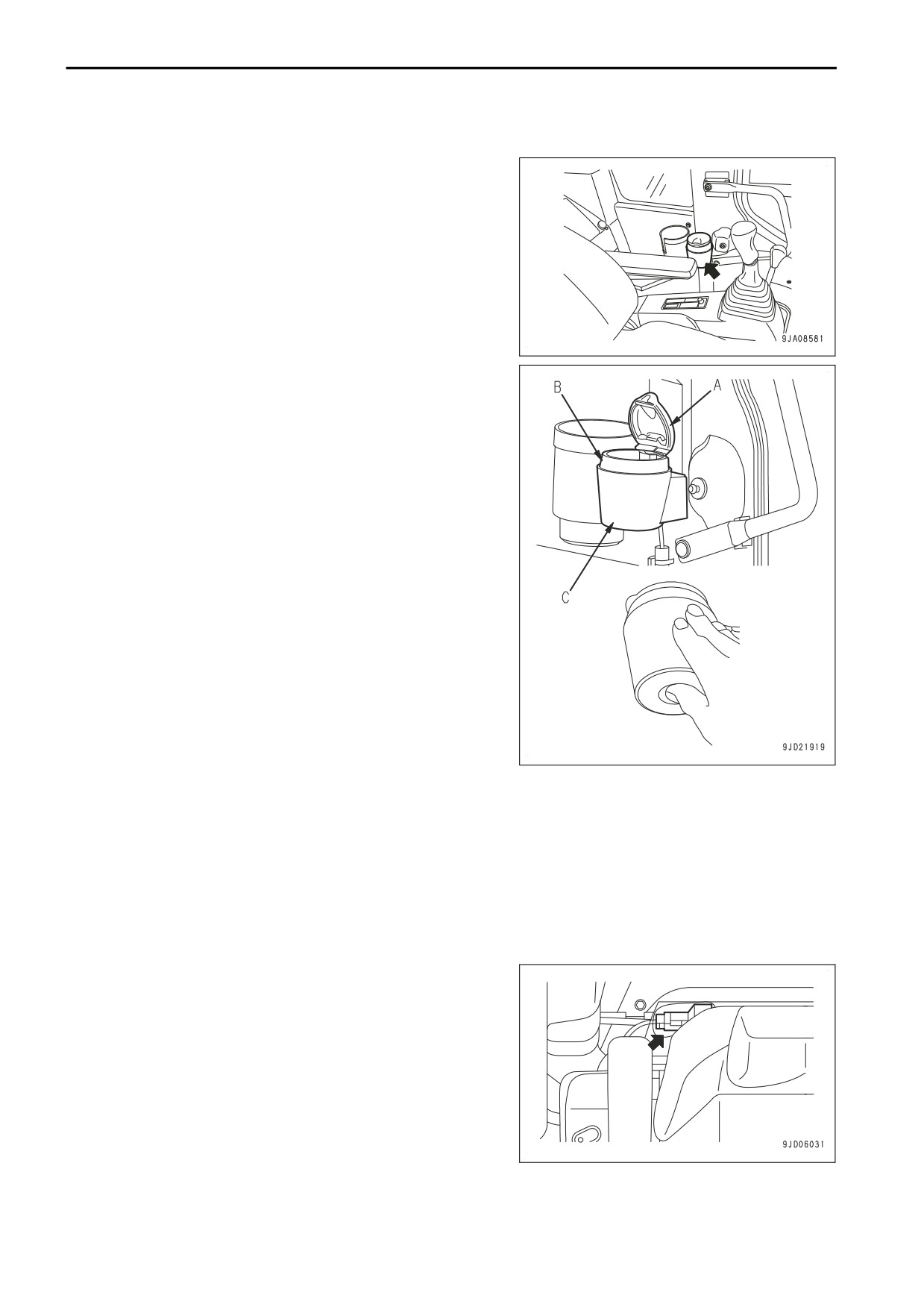 9JA08581

B

A

C

9JD21919

9JD06031