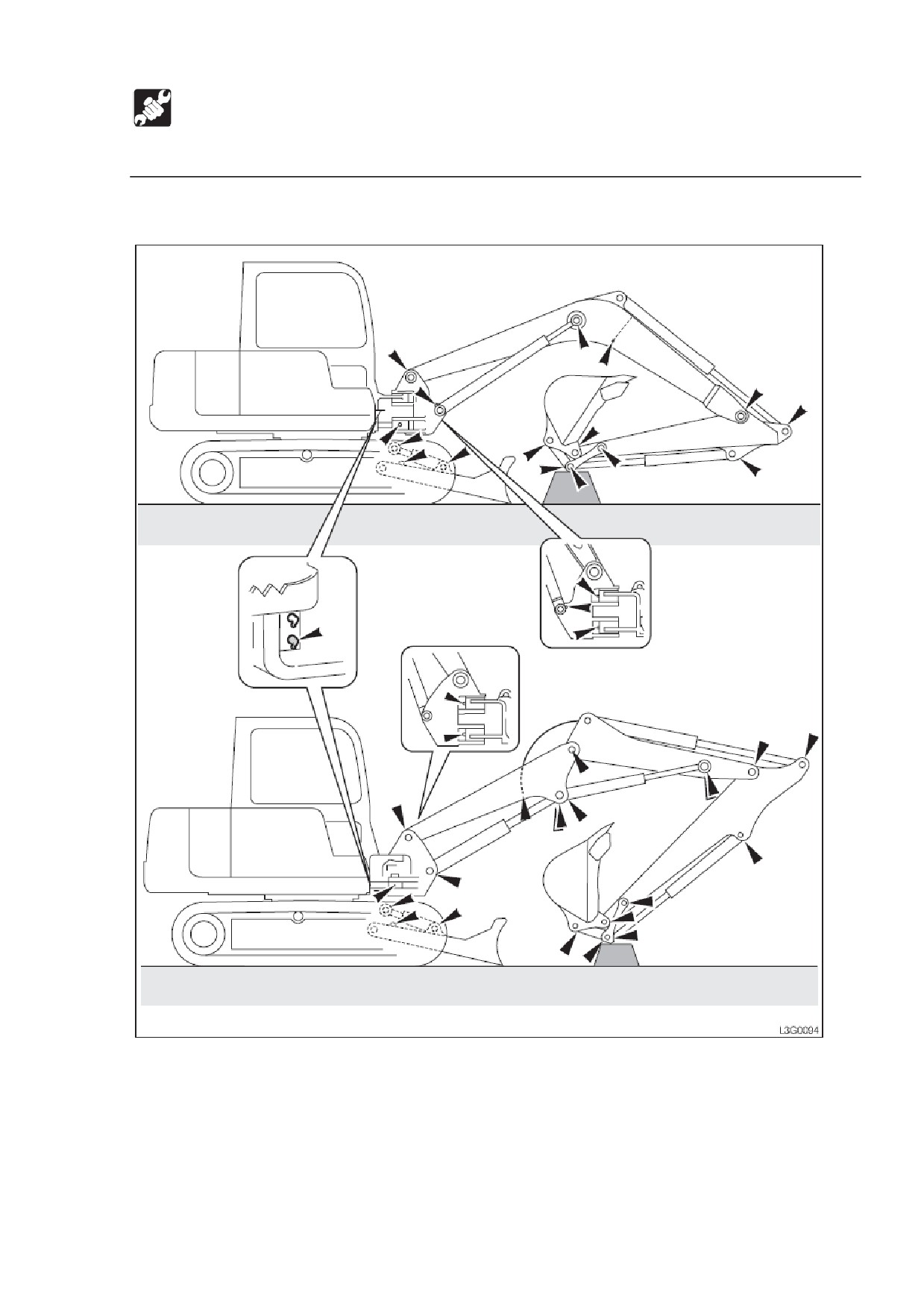 L3G0094