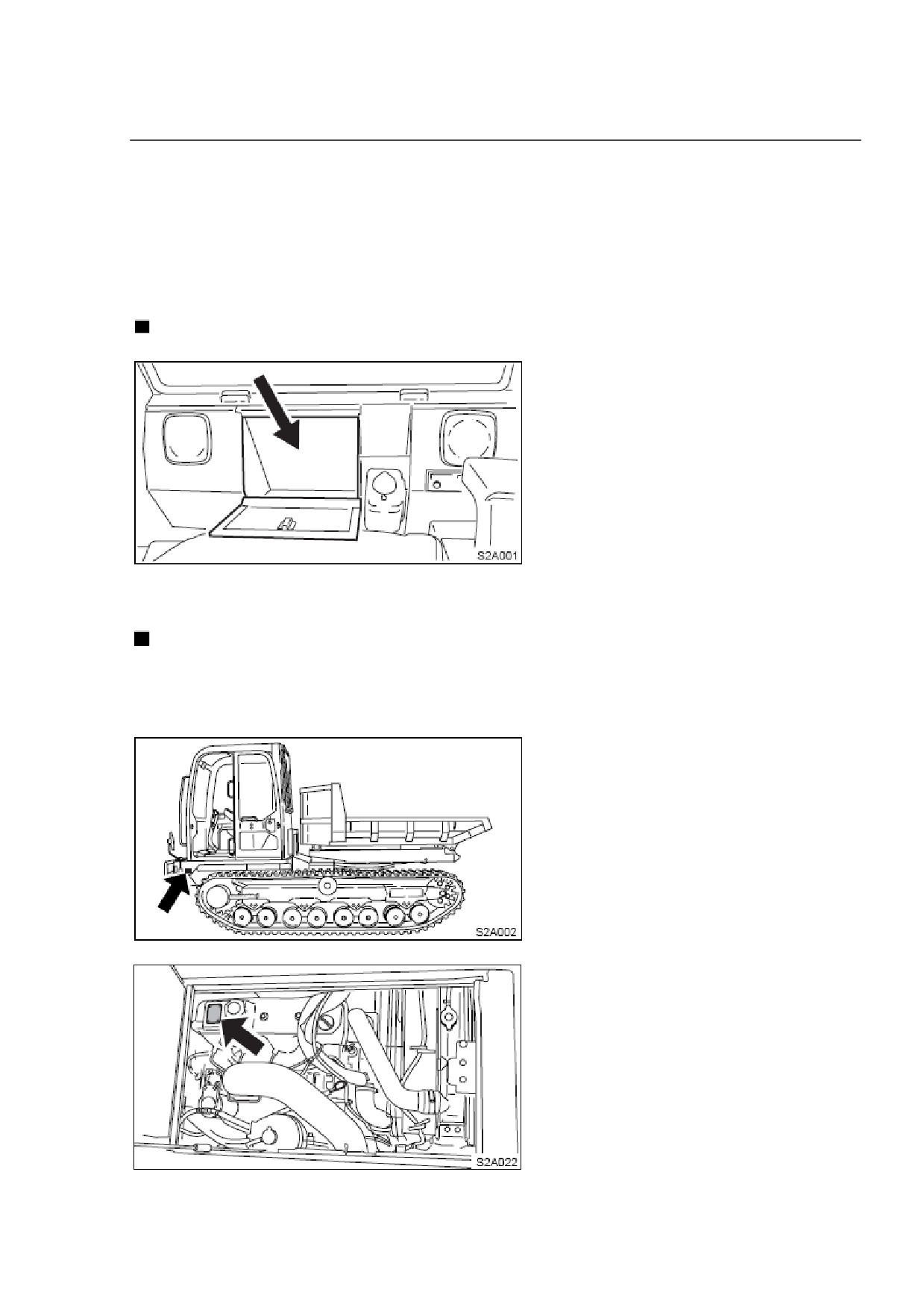 S2A001

S2A002

S2A022