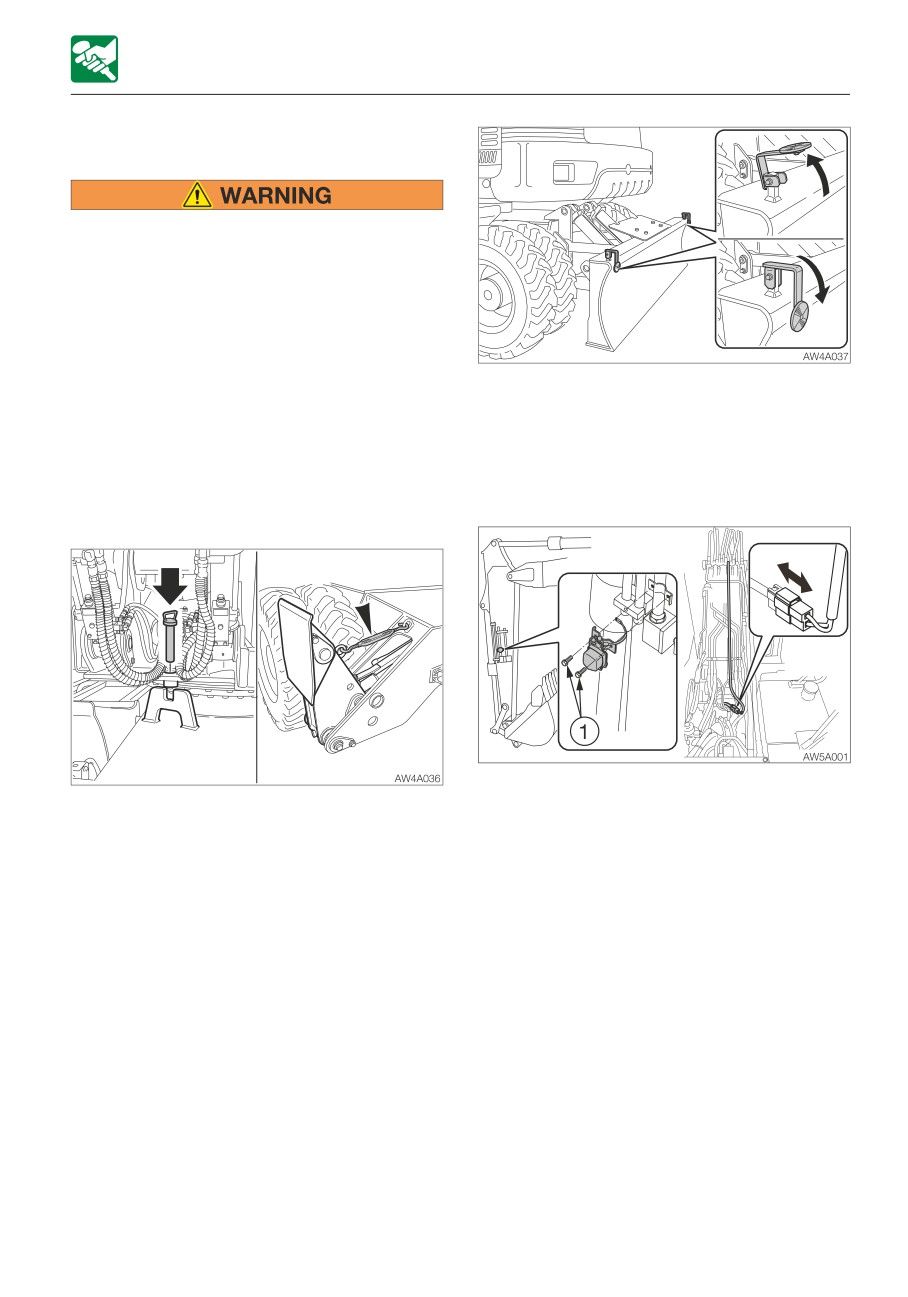 WARNING

AW4A037

AW4A036

1

AW5A001