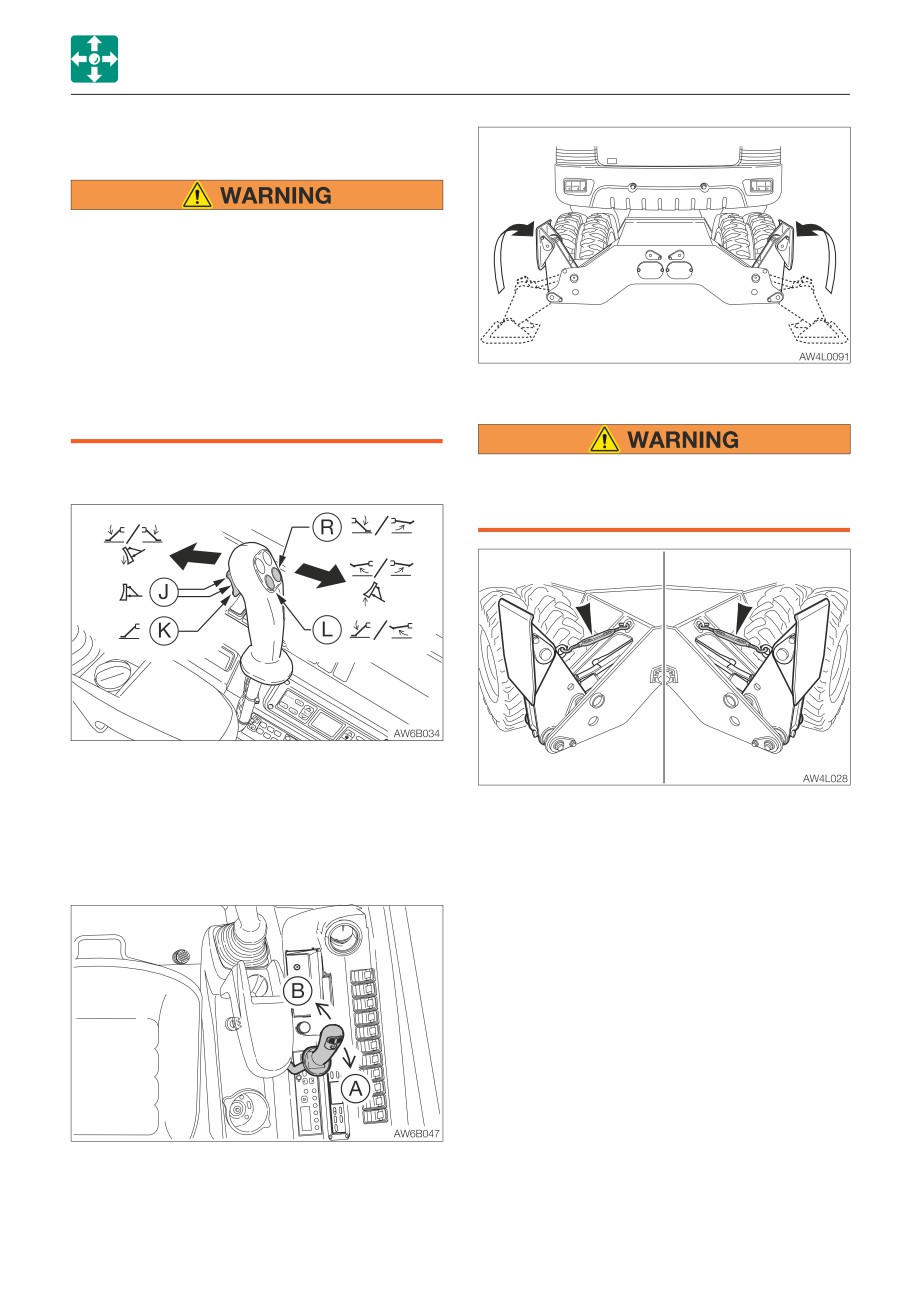 WARNING

R

J

K

L

AW6B034

B

A

AW6B047

AW4L0091

WARNING

AW4L028