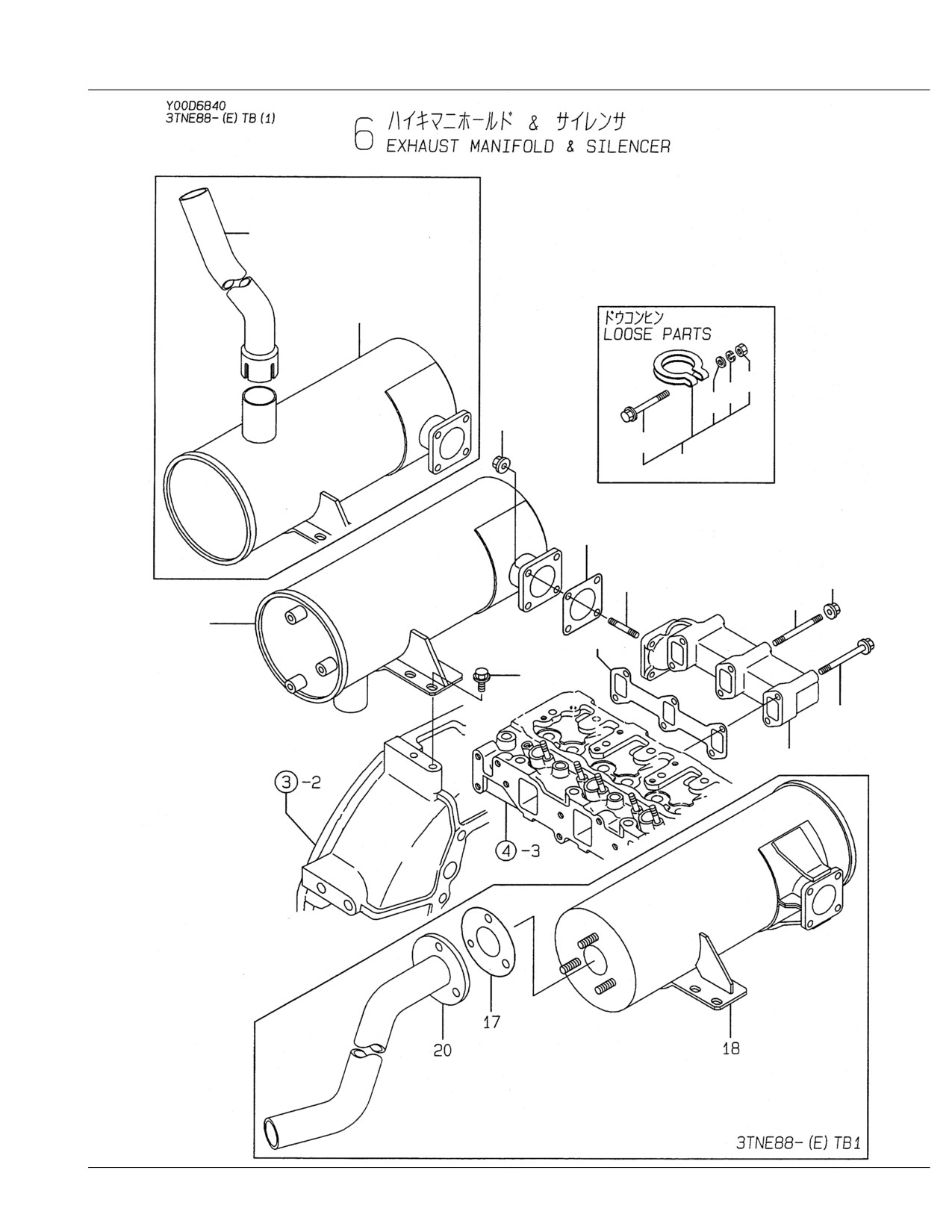 Y00D6840
3TNE88- (E) TB (1)

6 ハイキマニホールド & サイレンサ
EXHAUST MANIFOLD & SILENCER

ドウコンヒン
LOOSE PARTS

③-2

④-3

17

20

18

3TNE88- (E) TB1