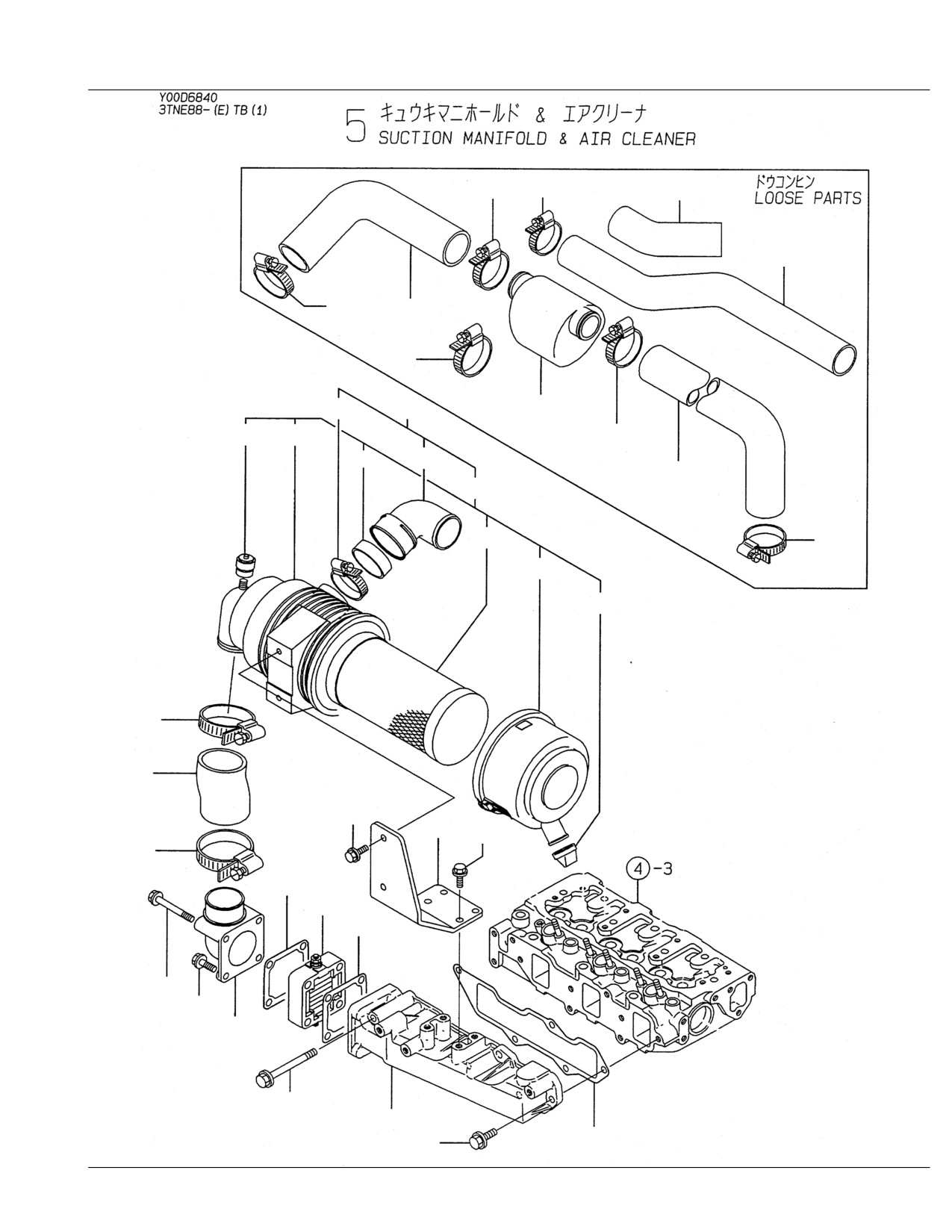 Y00D6840
3TNE88- (E) TB (1)

5 キュウキマニホールド & エアクリーナ
SUCTION MANIFOLD & AIR CLEANER

ドウコンヒン
LOOSE PARTS

4 -3