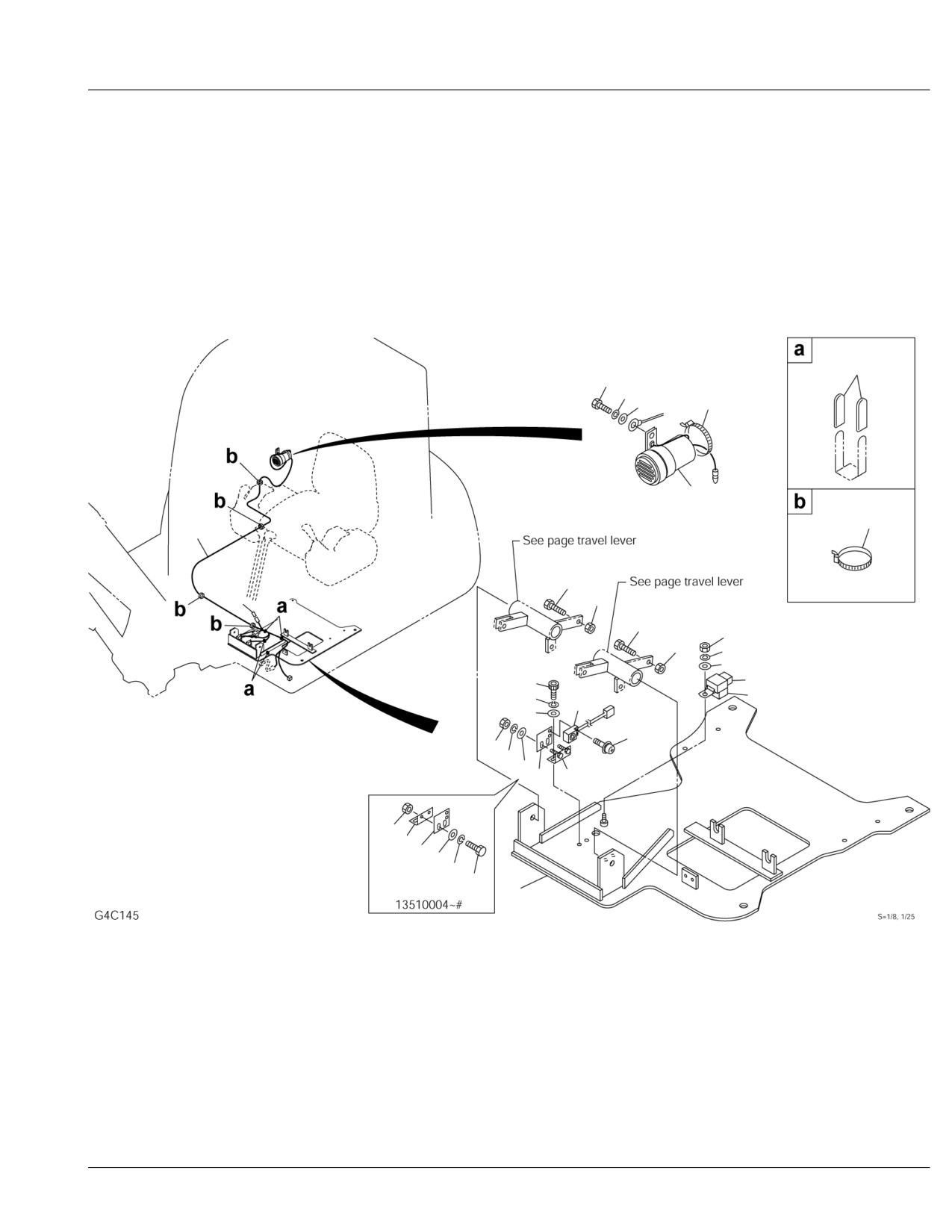 b
b
b
b
a
a
See page travel lever
See page travel lever
a
b
13510004~#
G4C145
S=1/8, 1/25