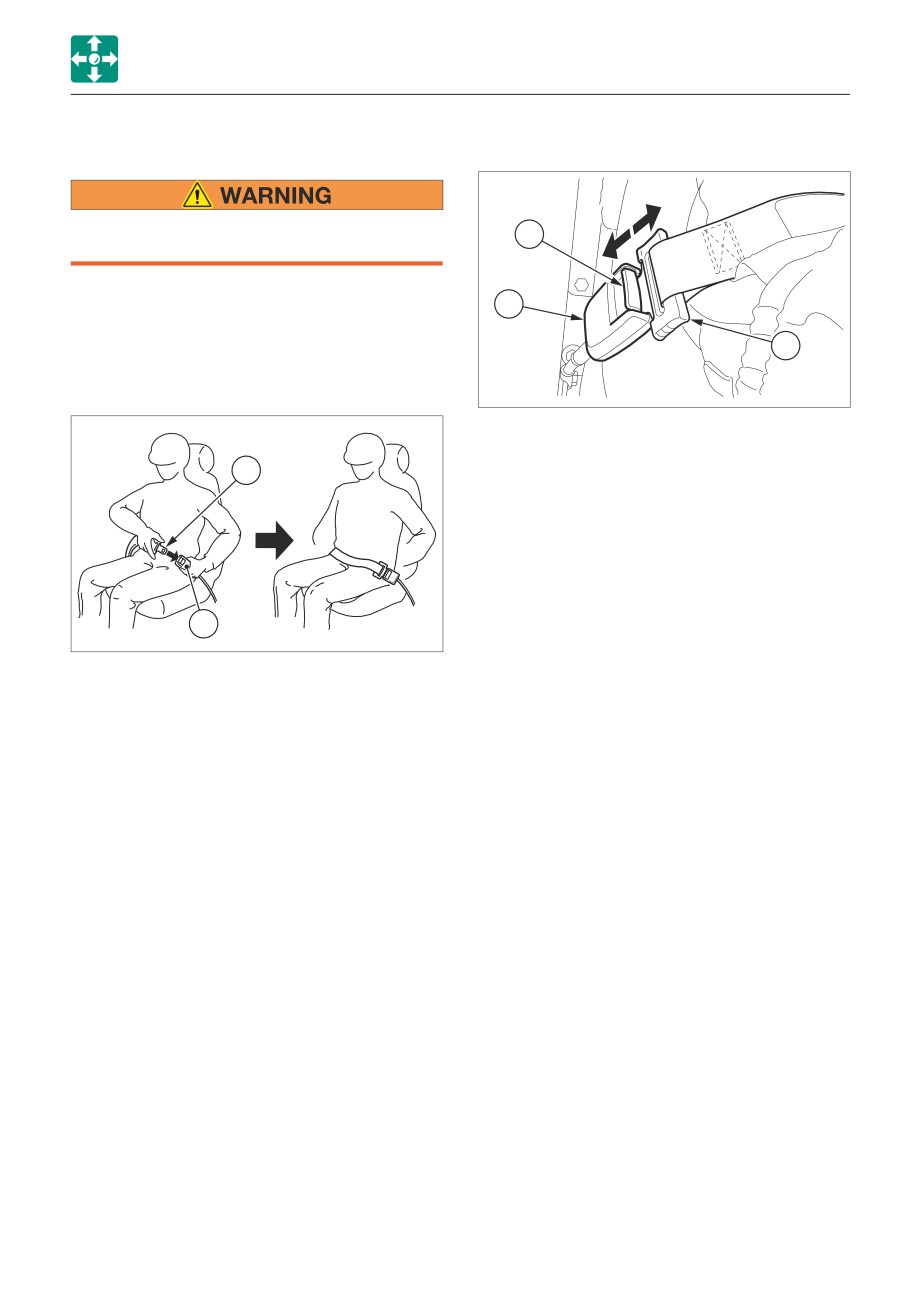 WARNING