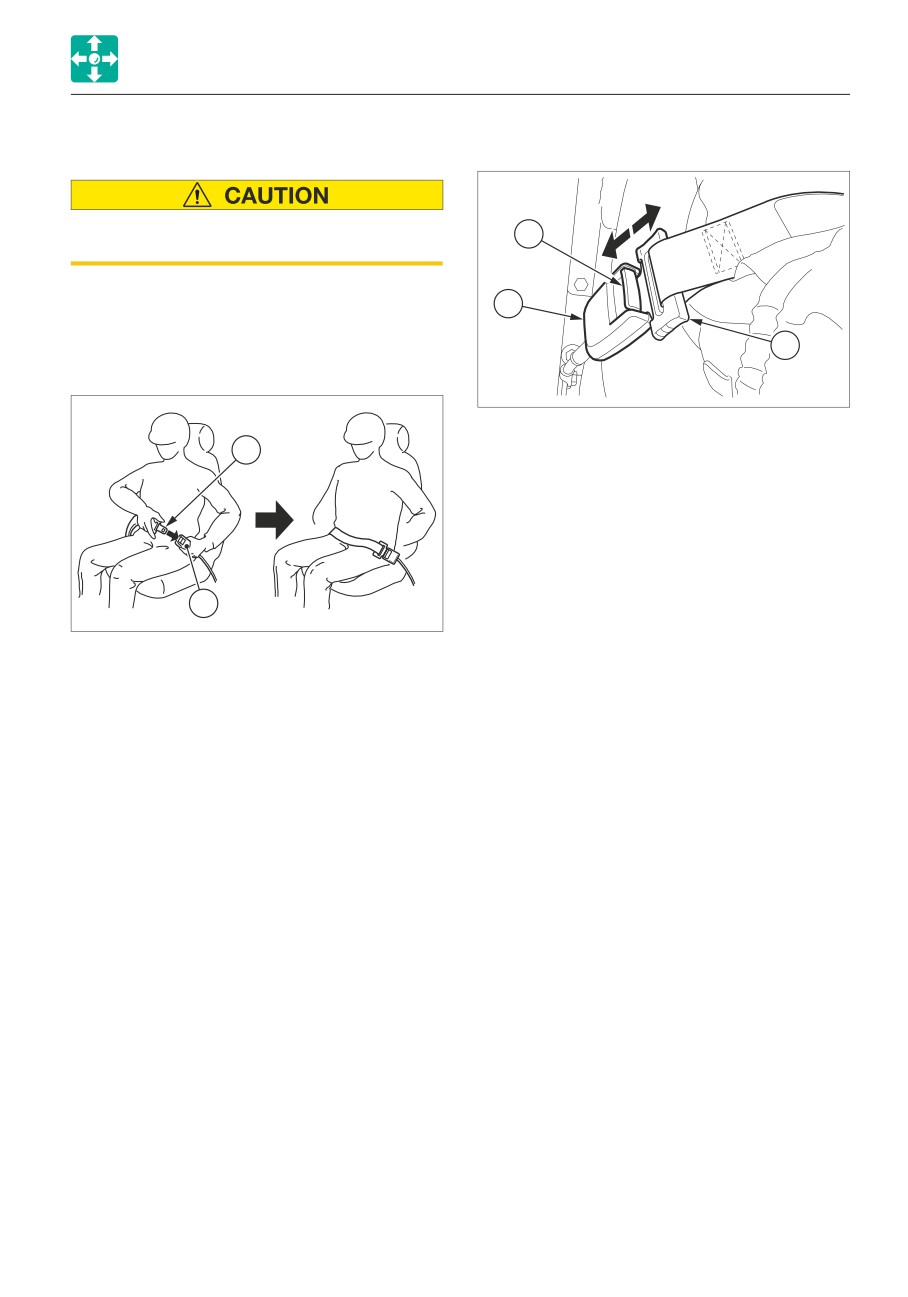 CAUTION