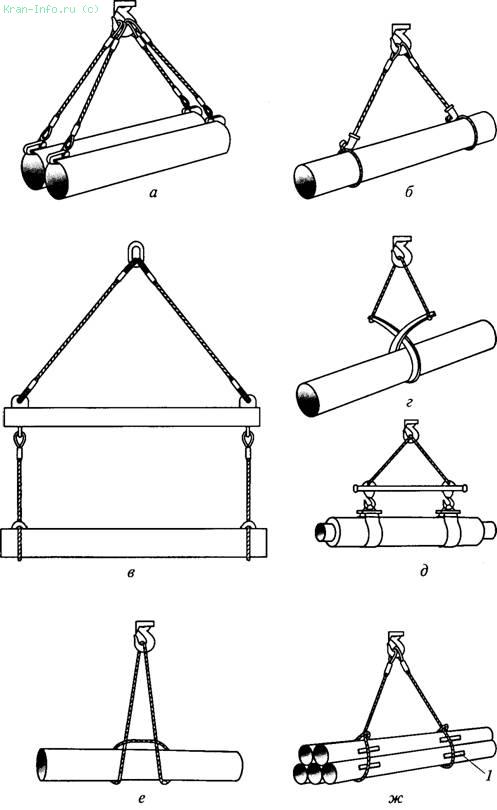 Kran-Info.ru (c)

а

б

в

г

д

е

ж

1