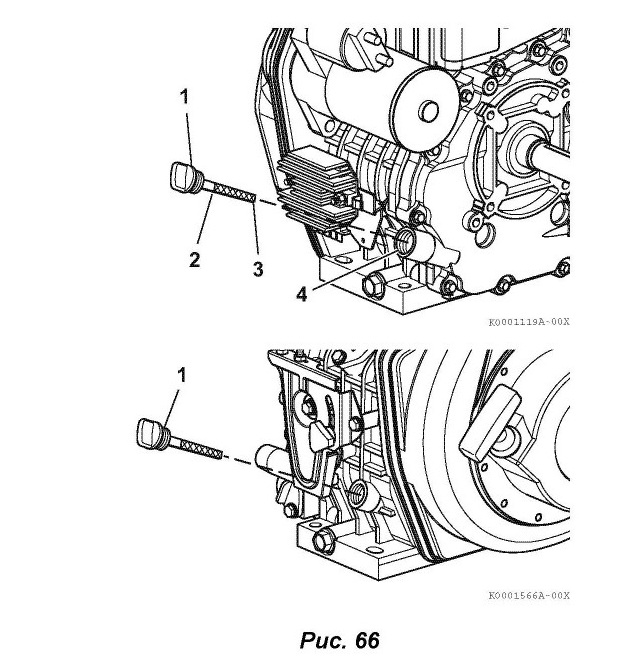 1
2
3
4
K0001119A-00X

1
K0001566A-00X

Рис. 66