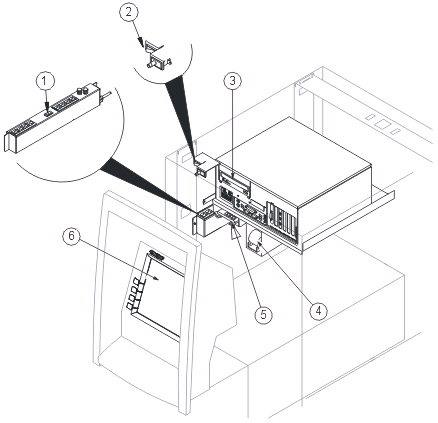 2

1

3

6

5

4